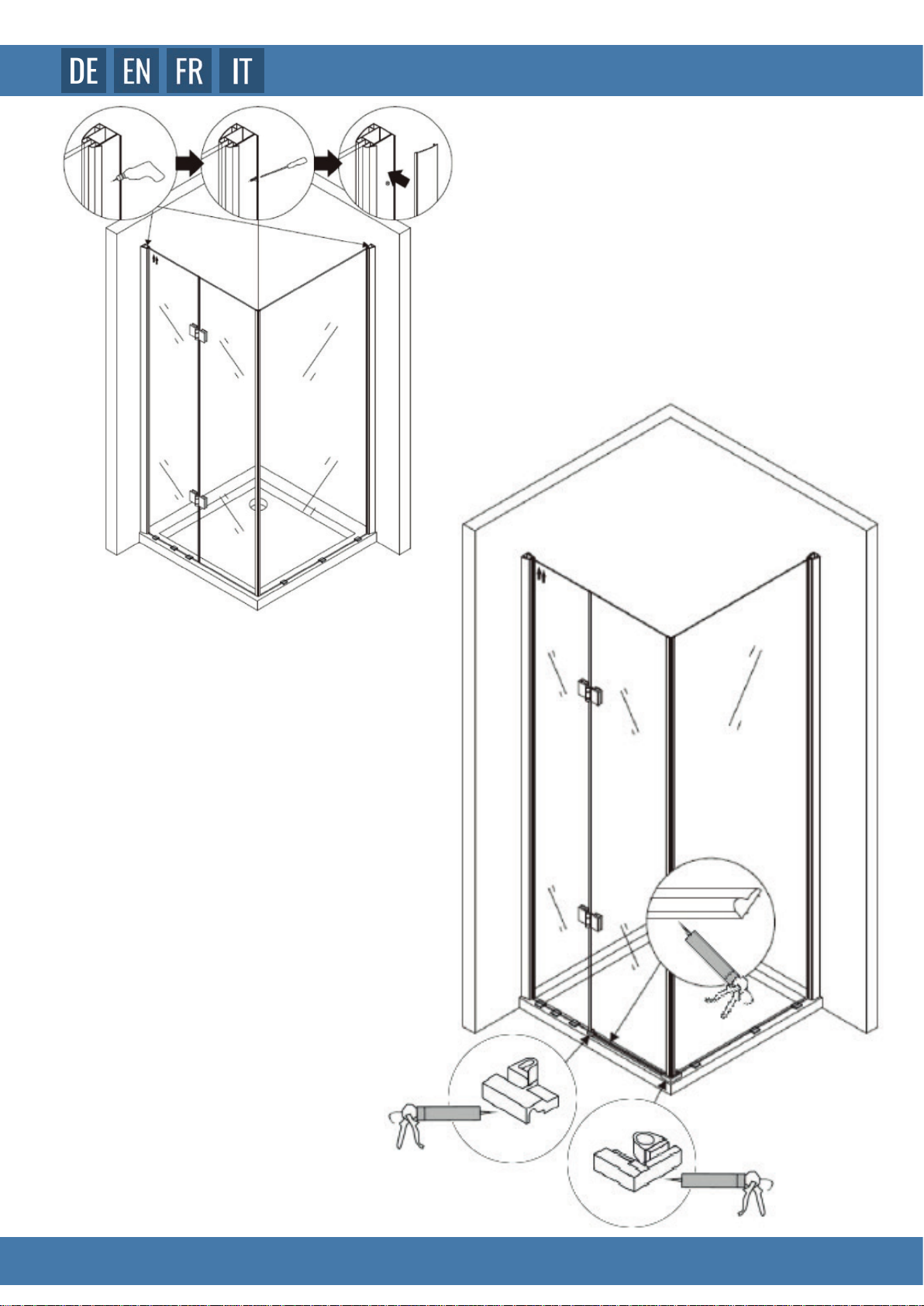 DE EN FR IT