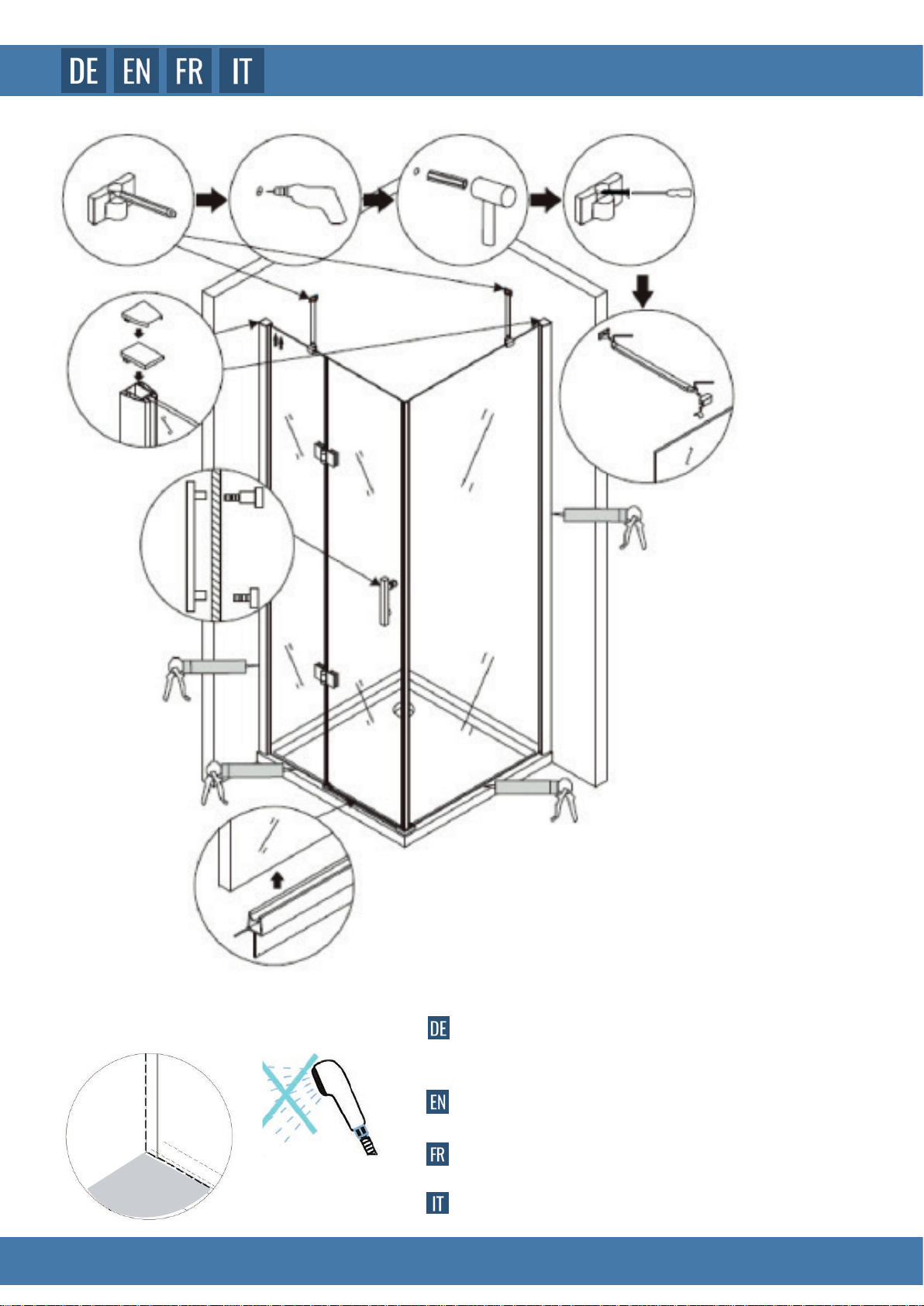 DE EN FR IT

DE

EN

FR

IT