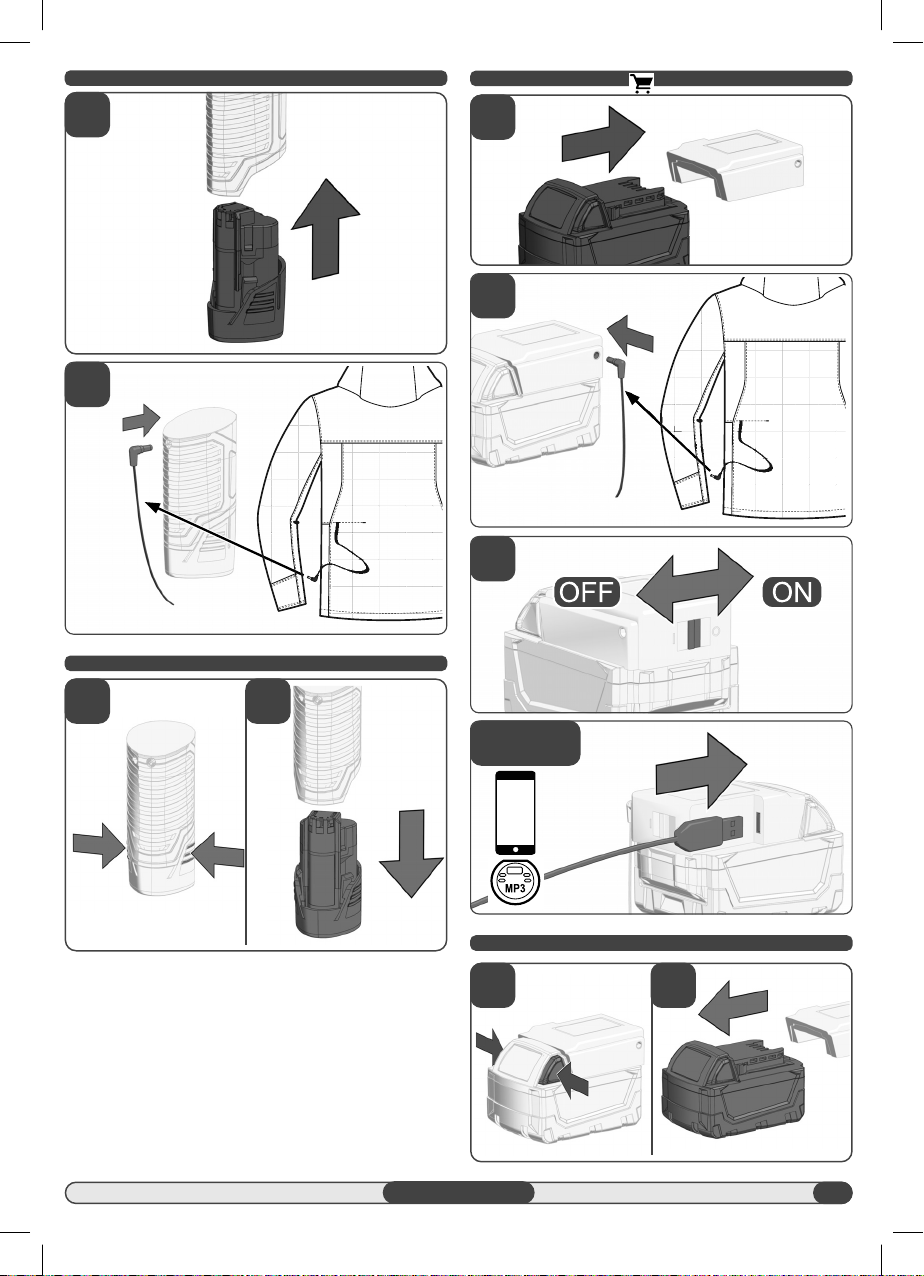 OFF

ON

MP3