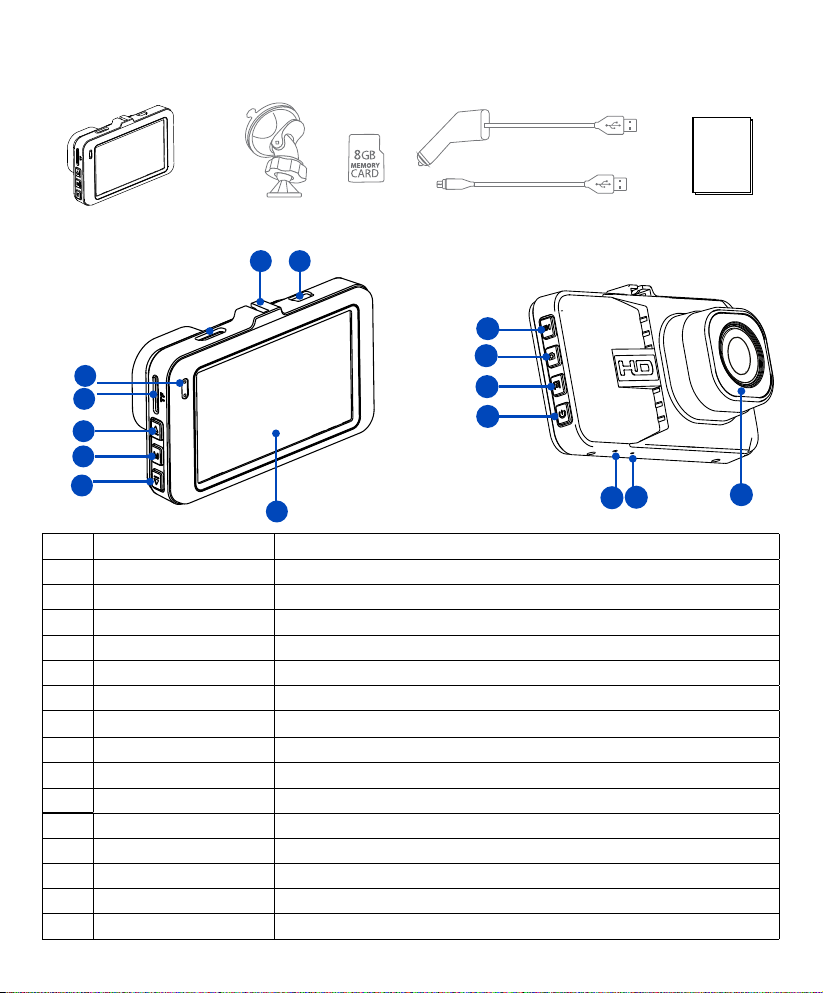 8GB
MEMORY
CARD

HD