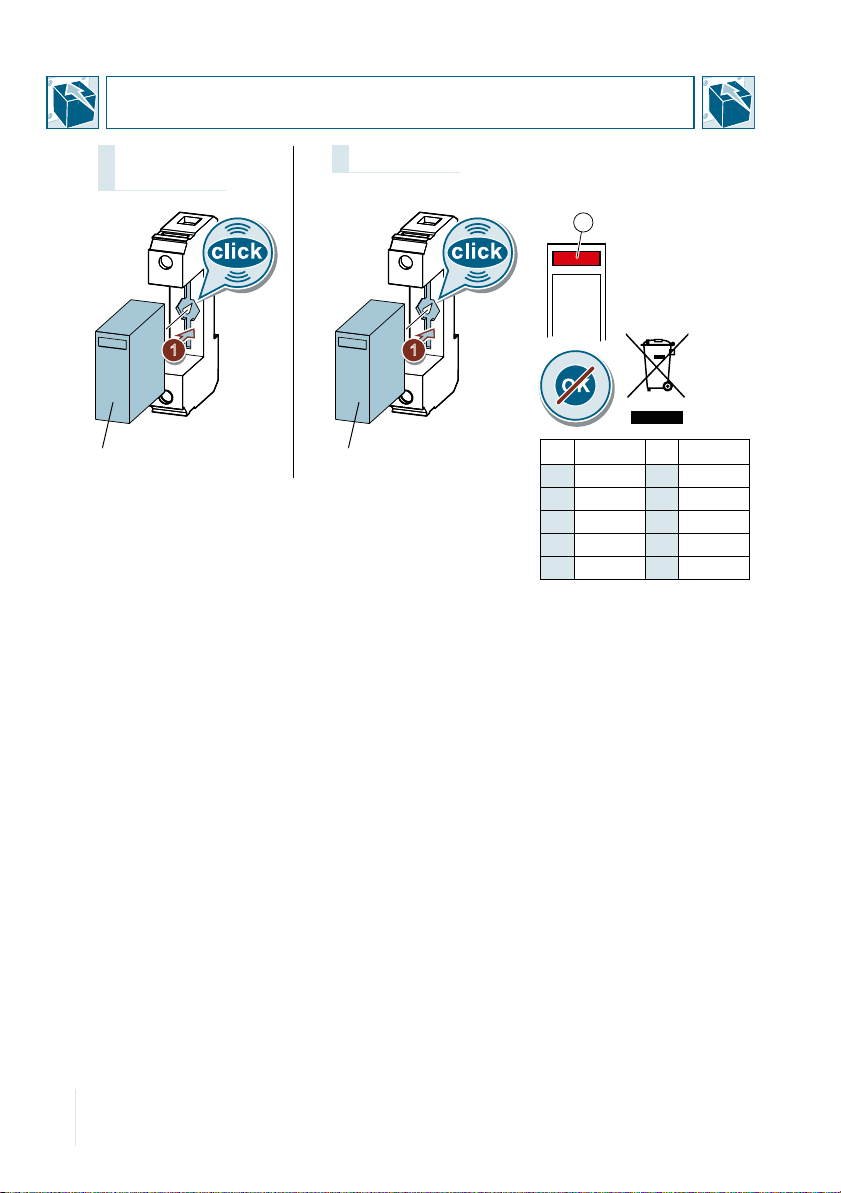 click

1

click

1

OK