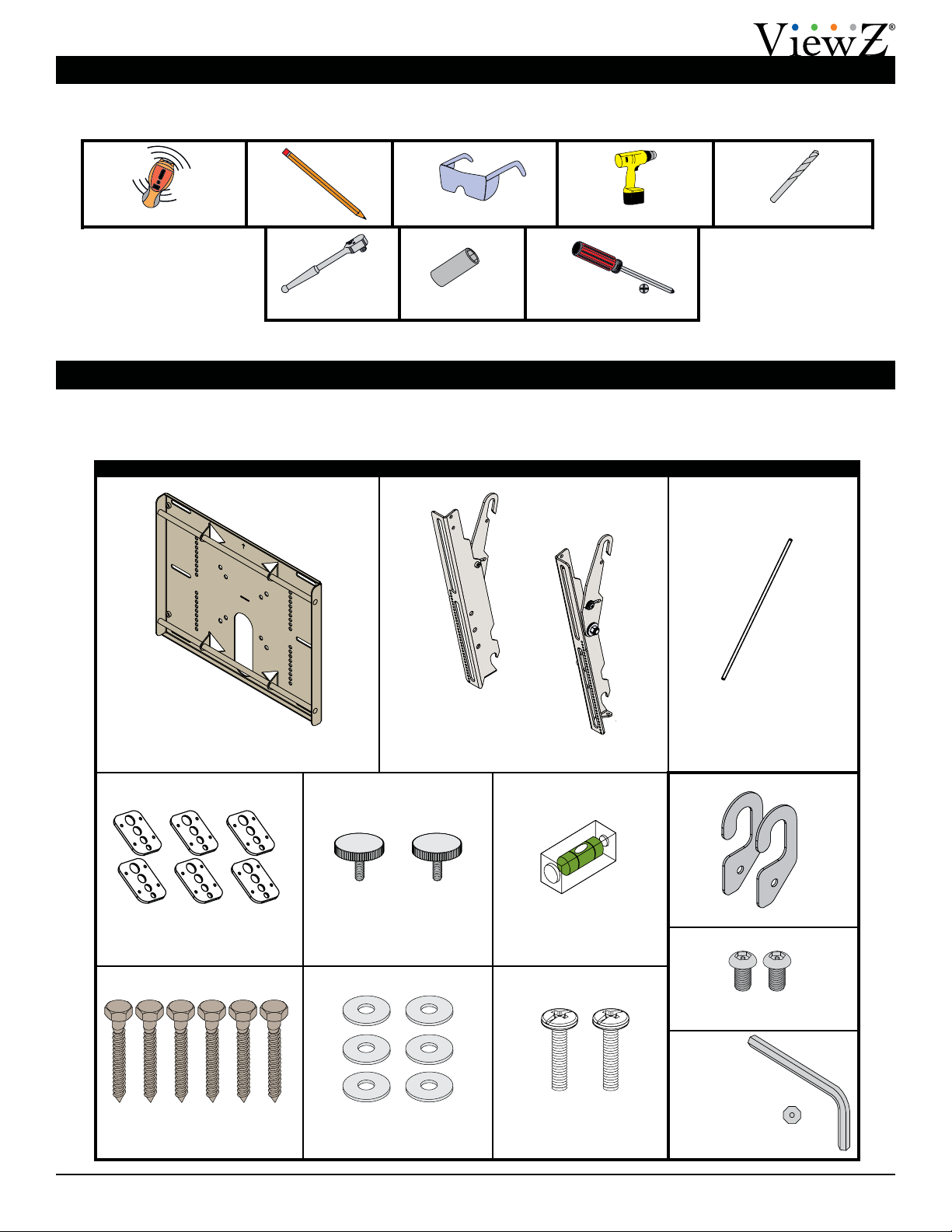 ViewZ®