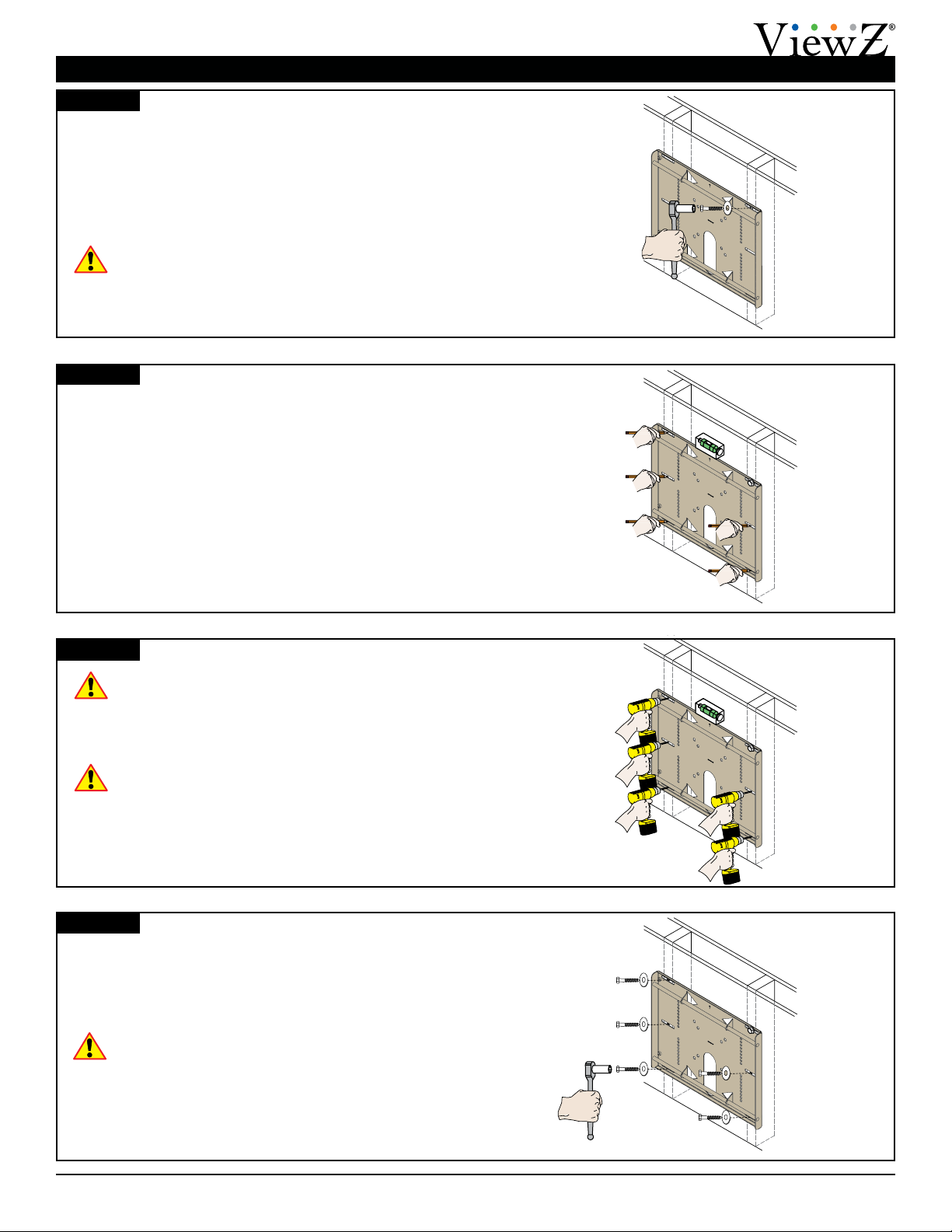 ViewZ®