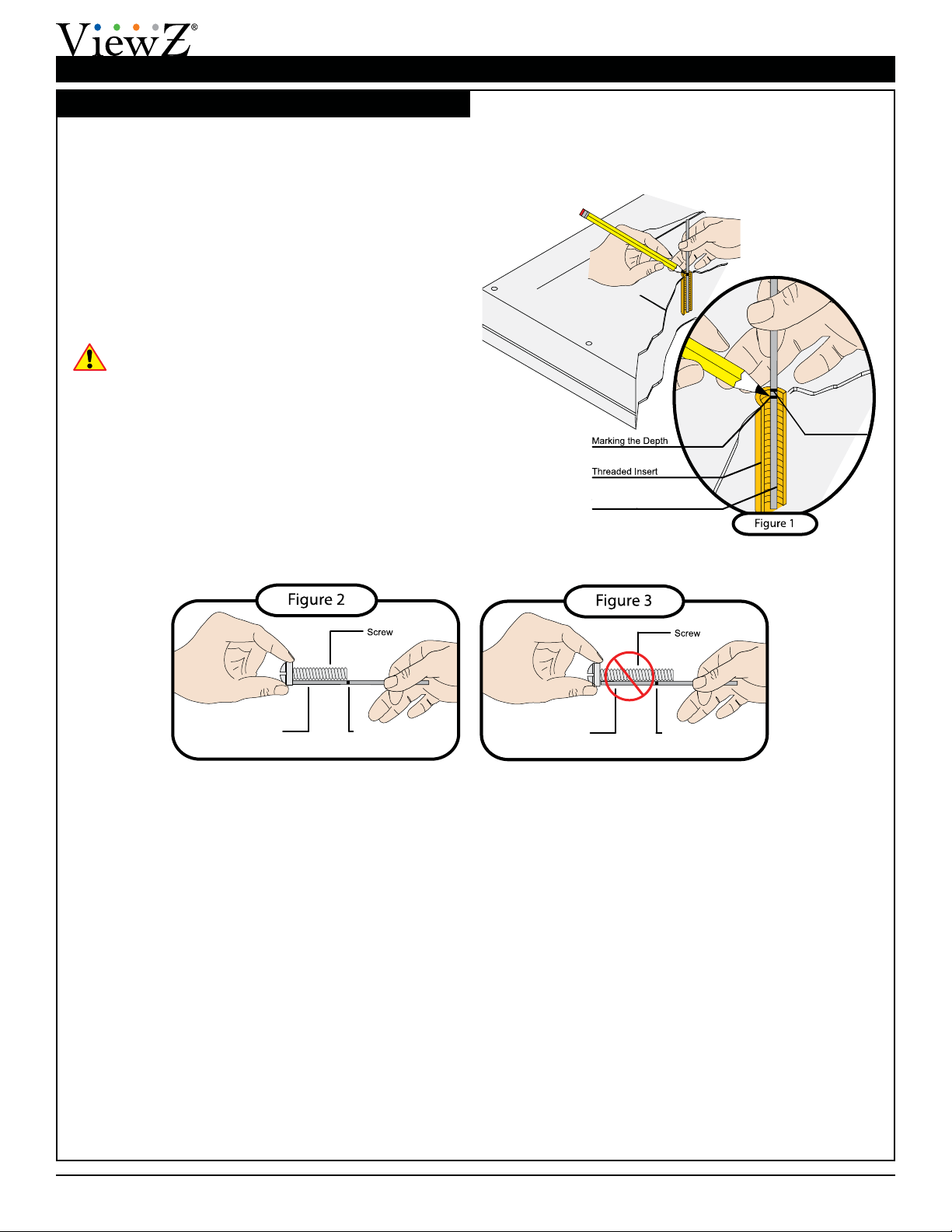 ViewZ®

Marking the Depth

Threaded Insert

Figure 1

Figure 2

Screw

Figure 3

Screw