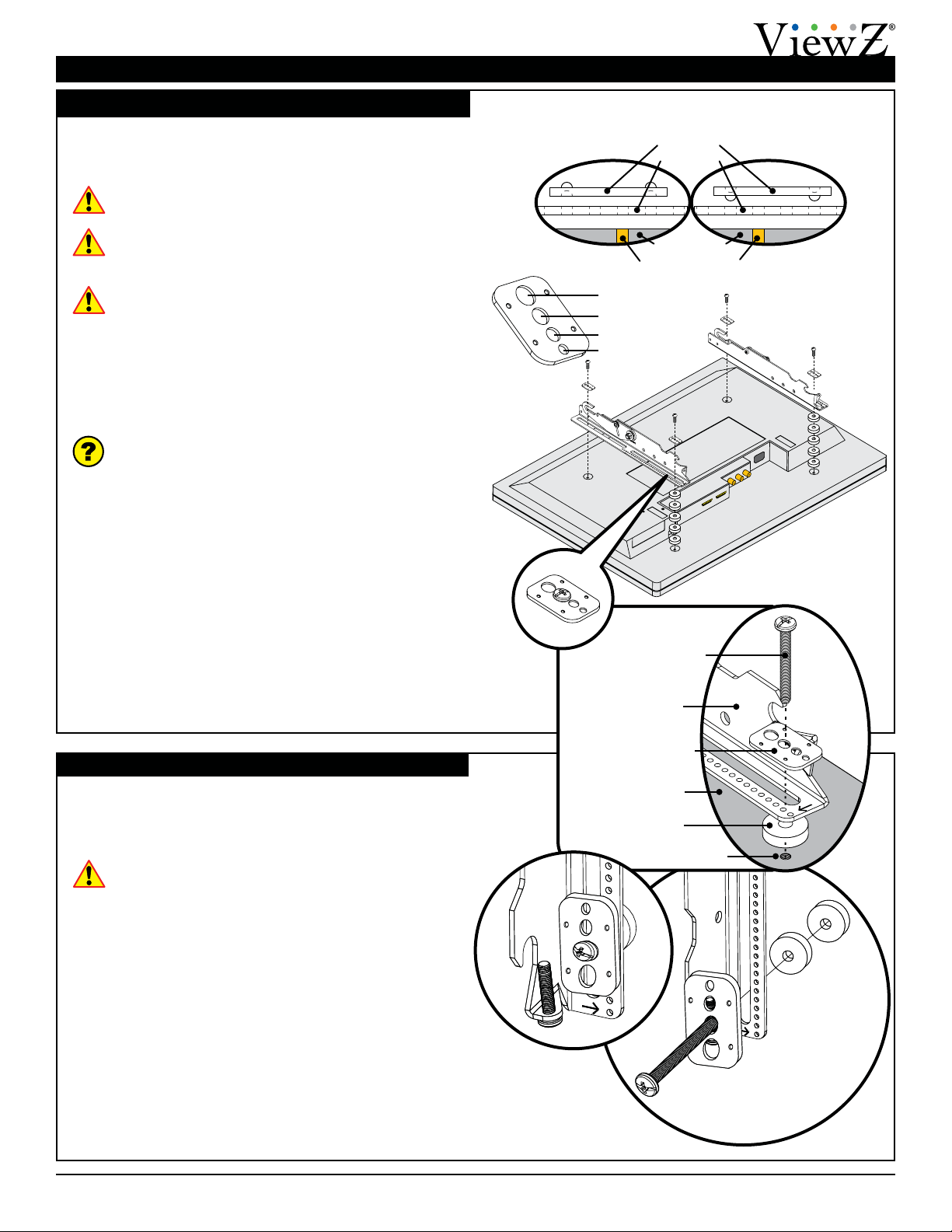 ViewZ®