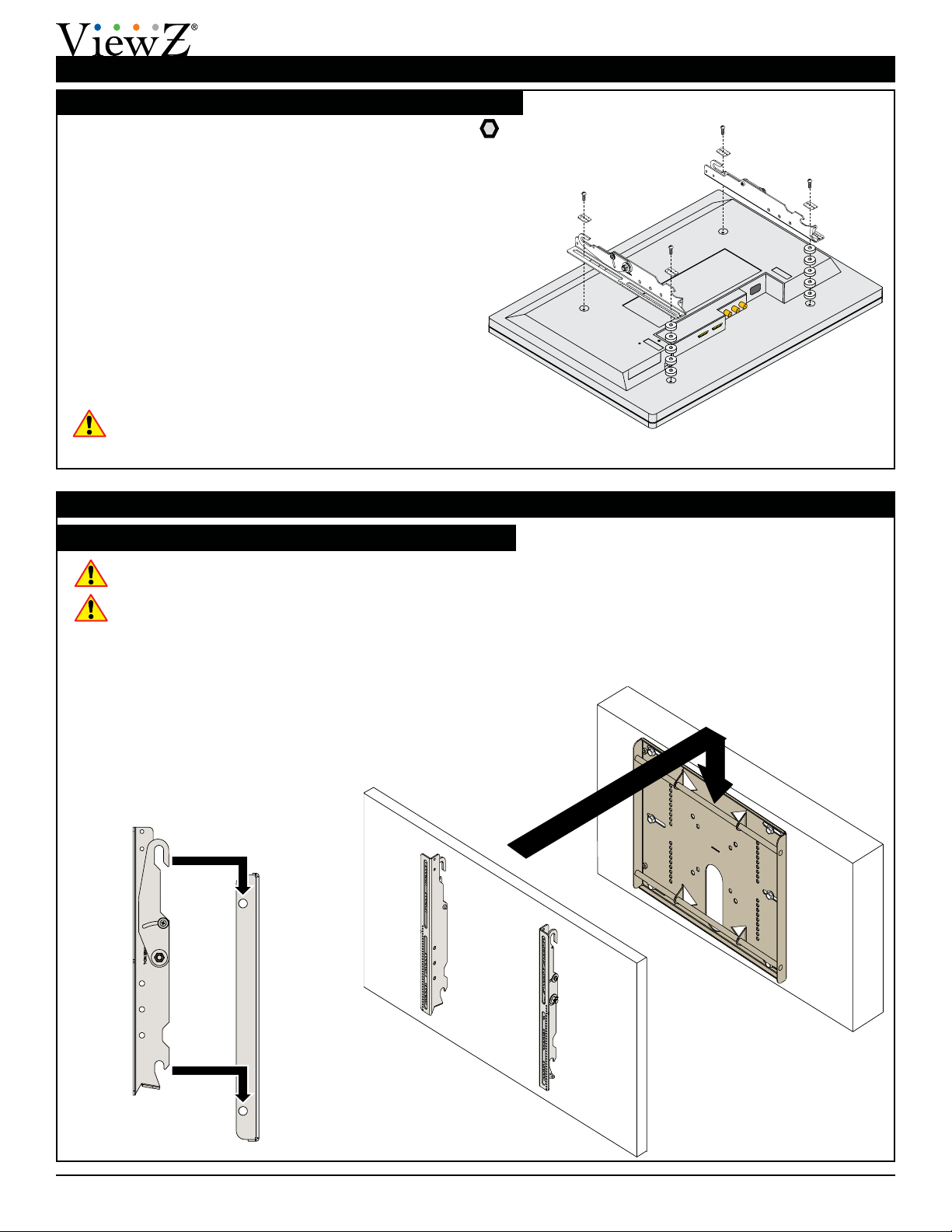 ViewZ®