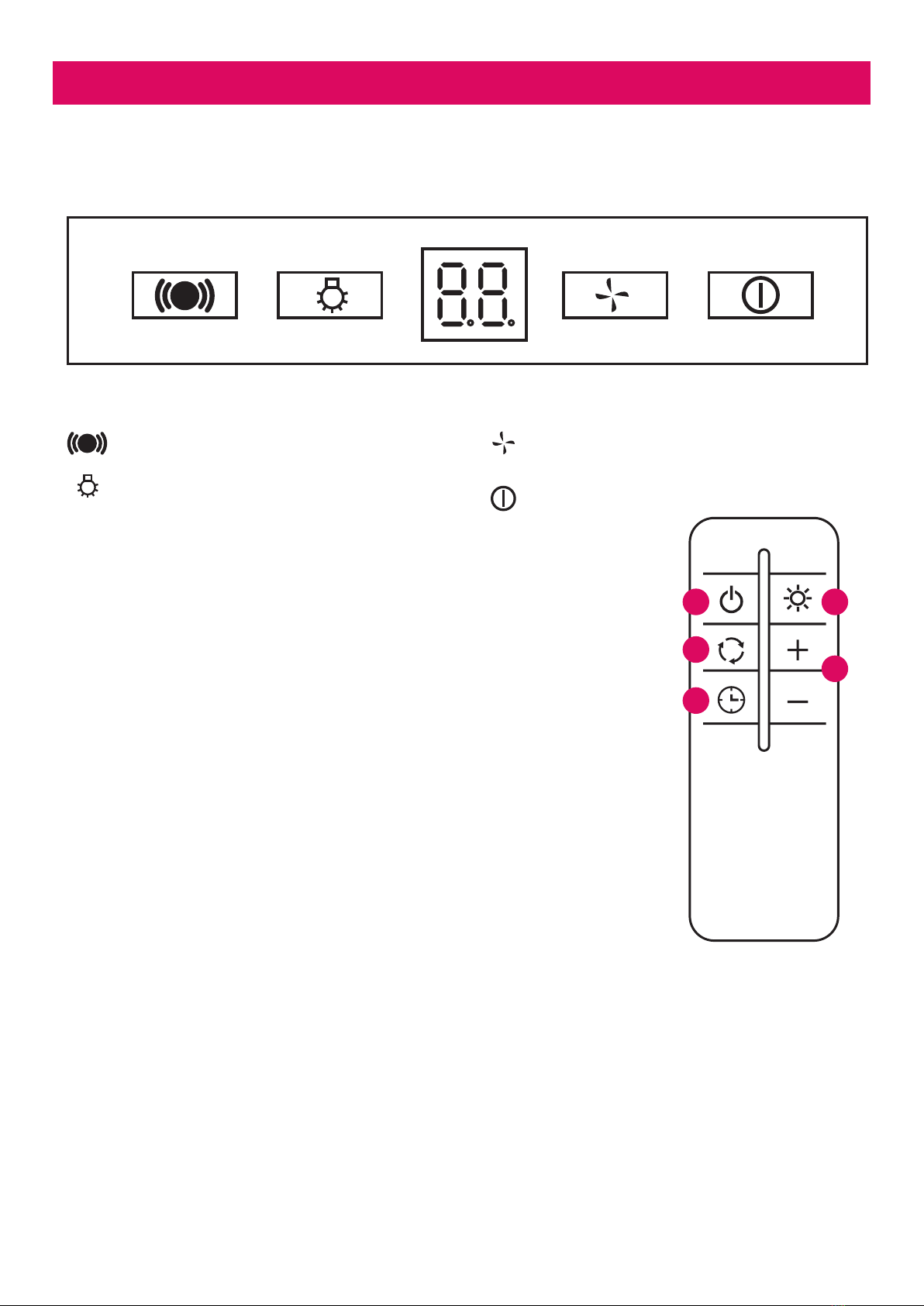 8.8.

+
−