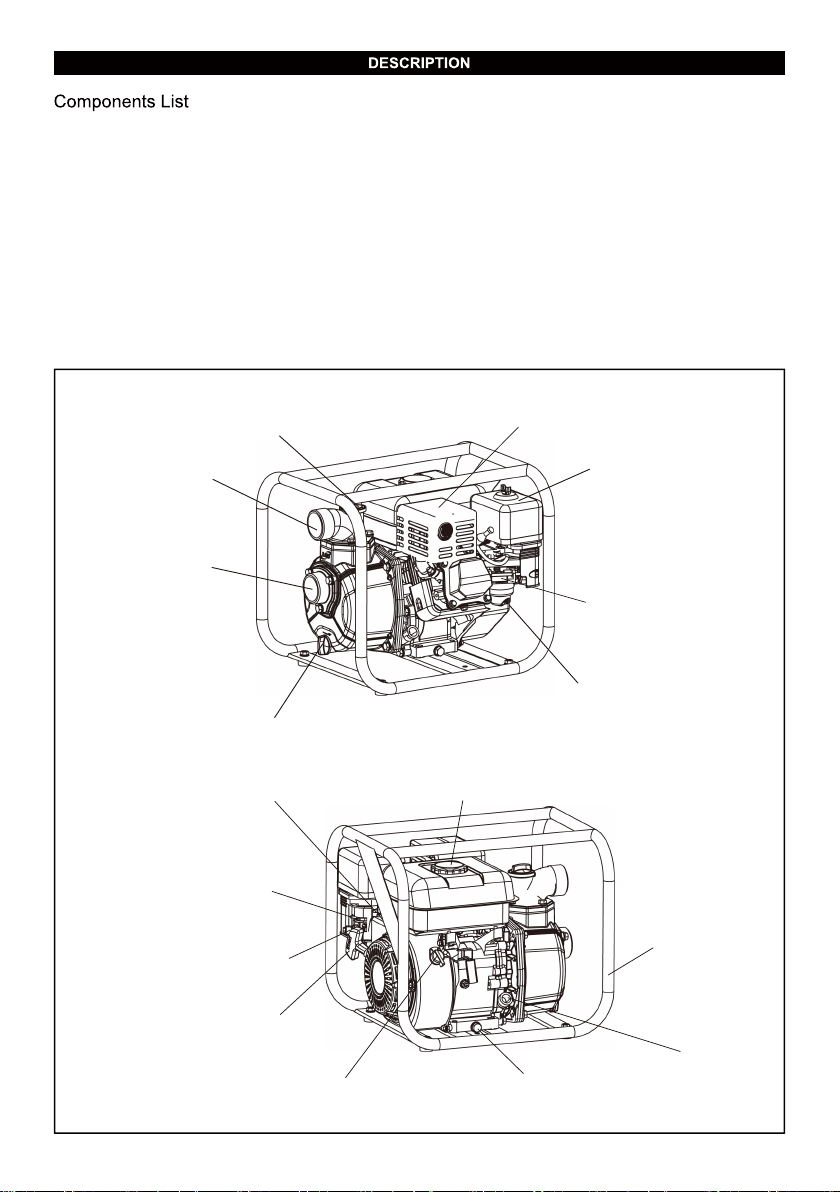 DESCRIPTION

Components List