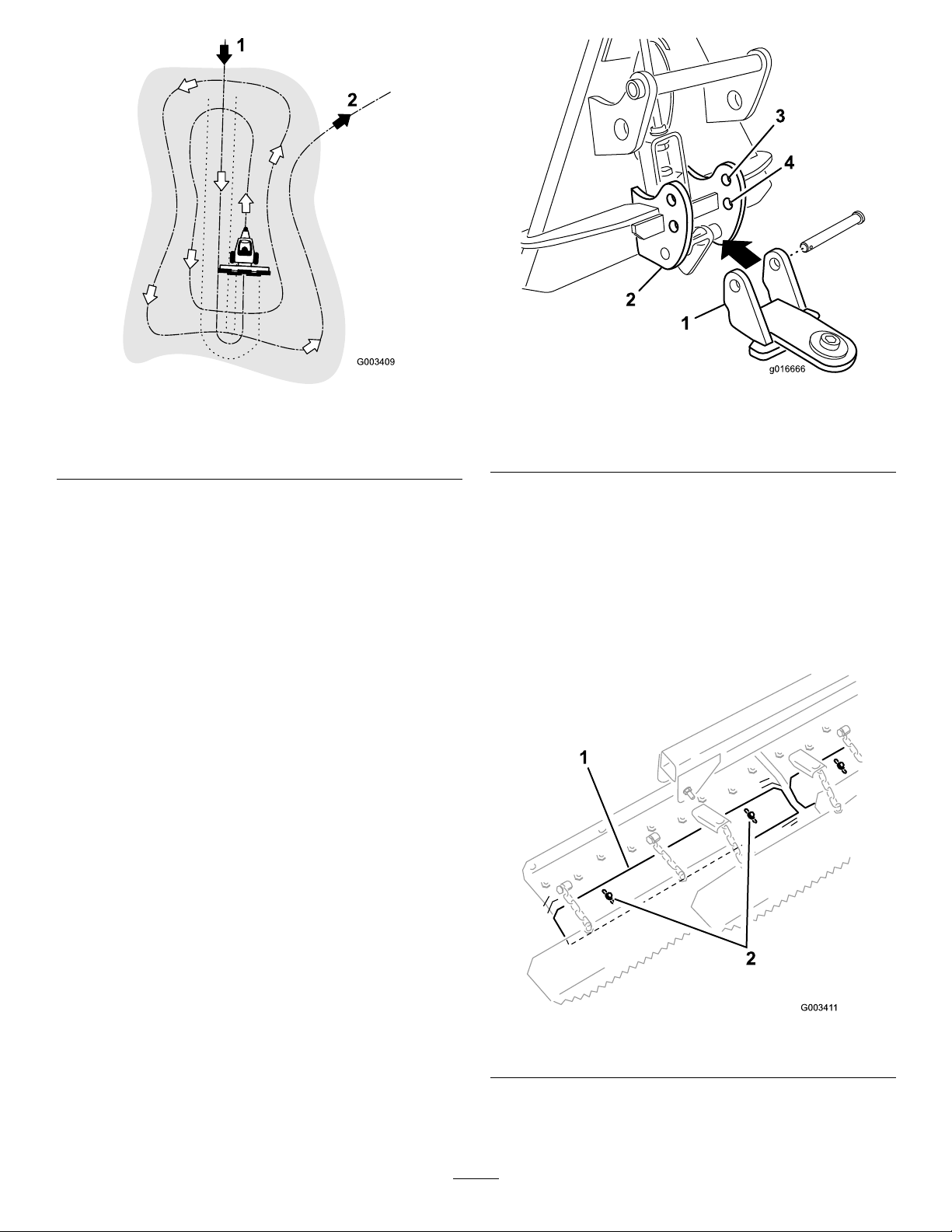 1

2

G003409

3

4

2

1

g016666

1

2

G003411