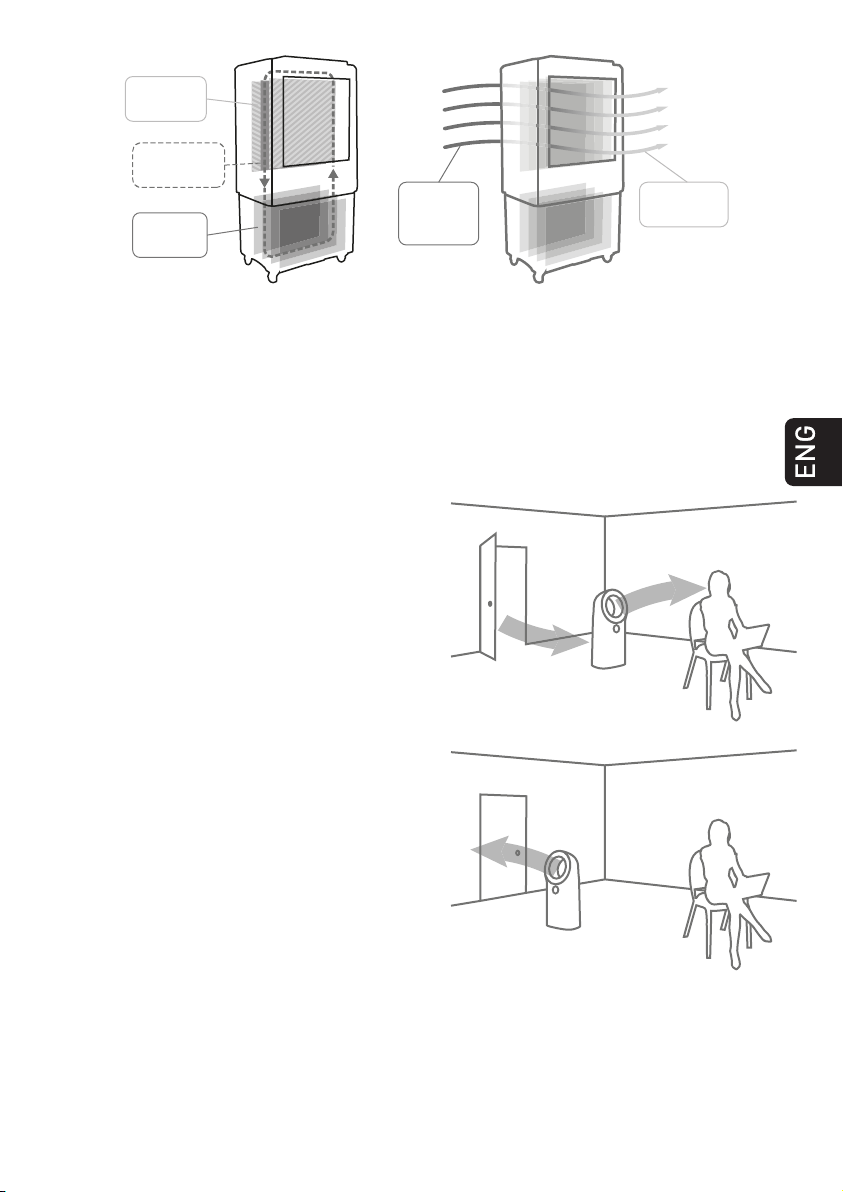 ENG