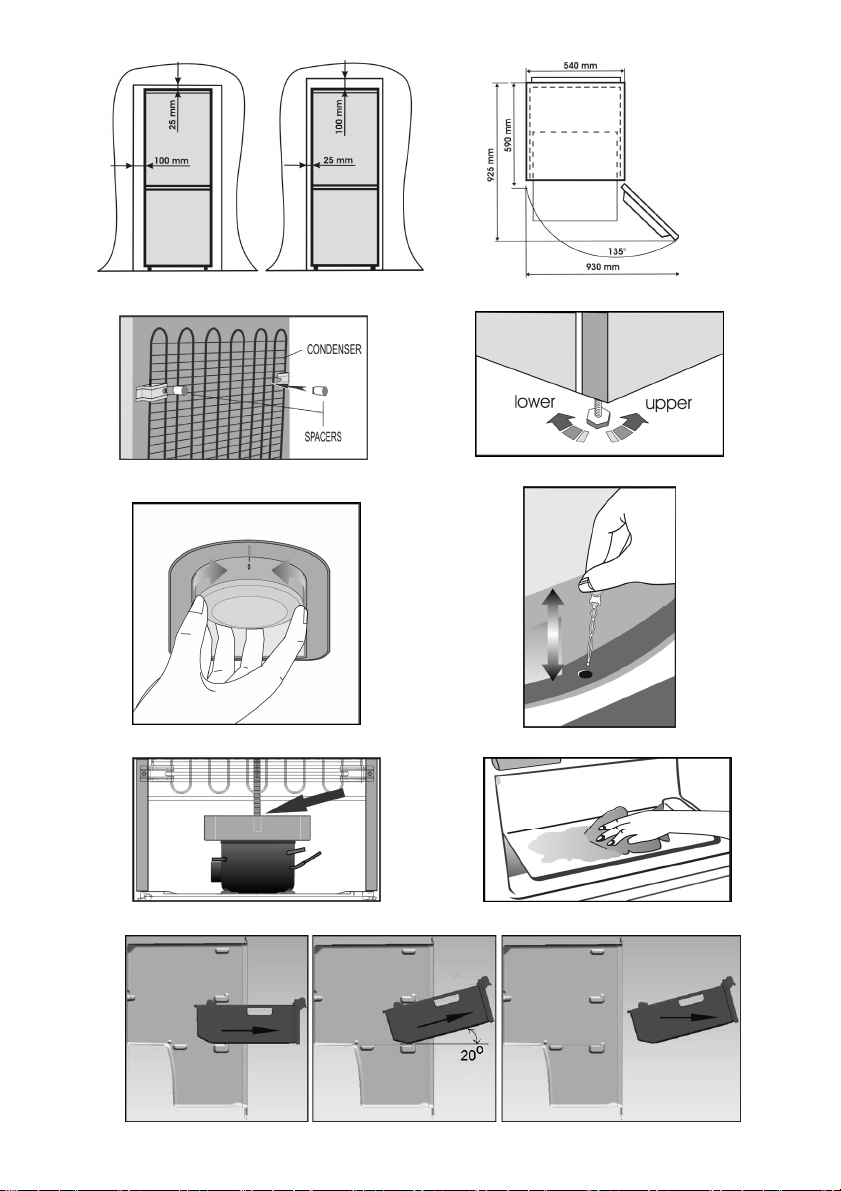 25 mm
100 mm

100 mm
25 mm

540 mm
590 mm
925 mm
135°
930 mm

CONDENSER
SPACERS

lower
upper

20°