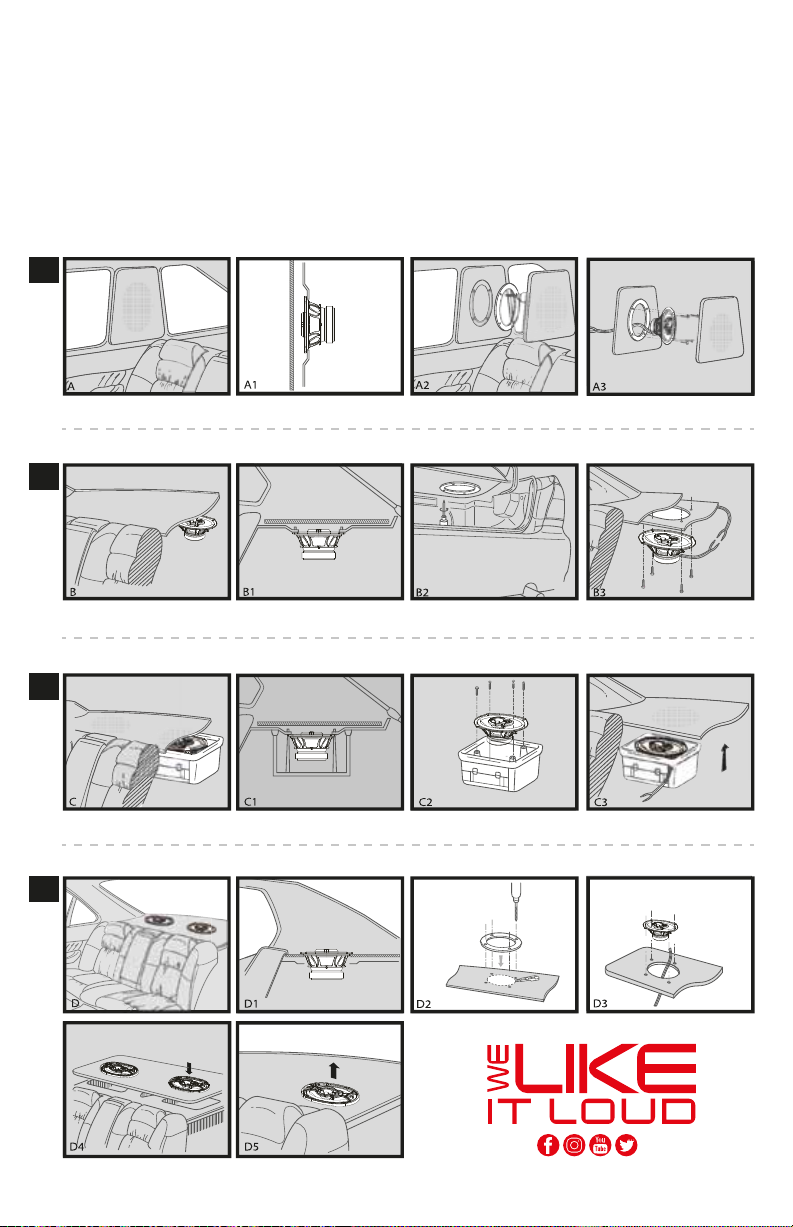 A
A1
A2
A3

B
B1
B2
B3

C
C1
C2
C3

D
D1
D2
D3
D4
D5

WE LIKE IT LOUD

You Tube