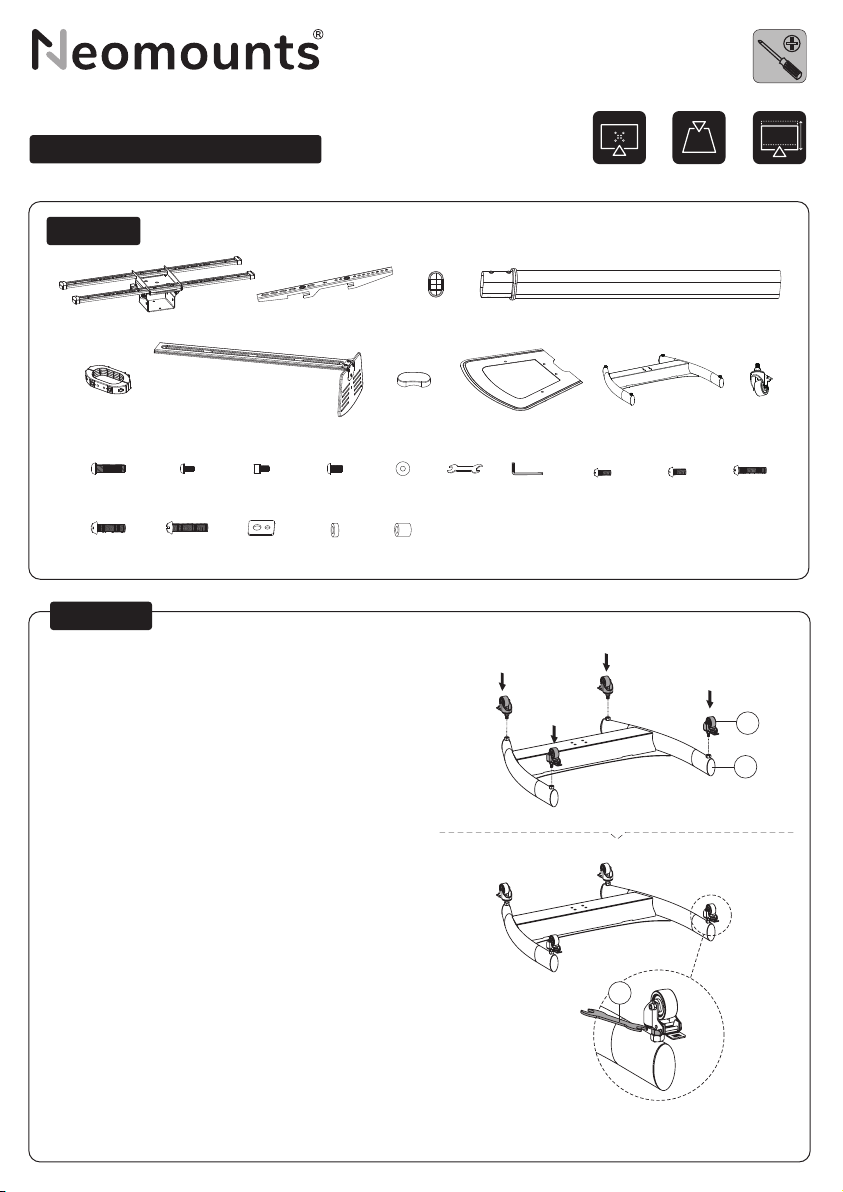 Neomounts®