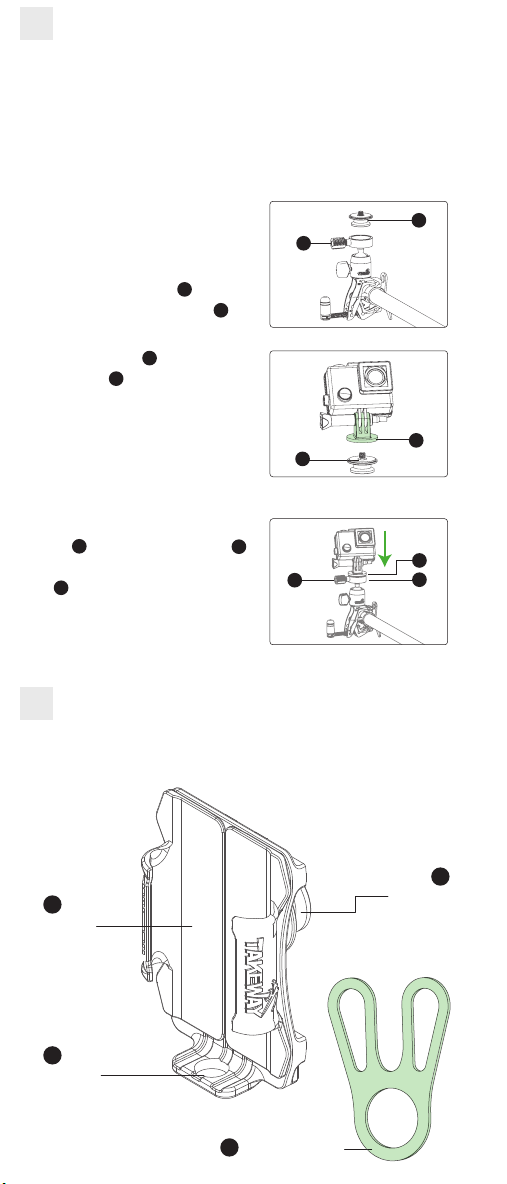 TAKEWAY