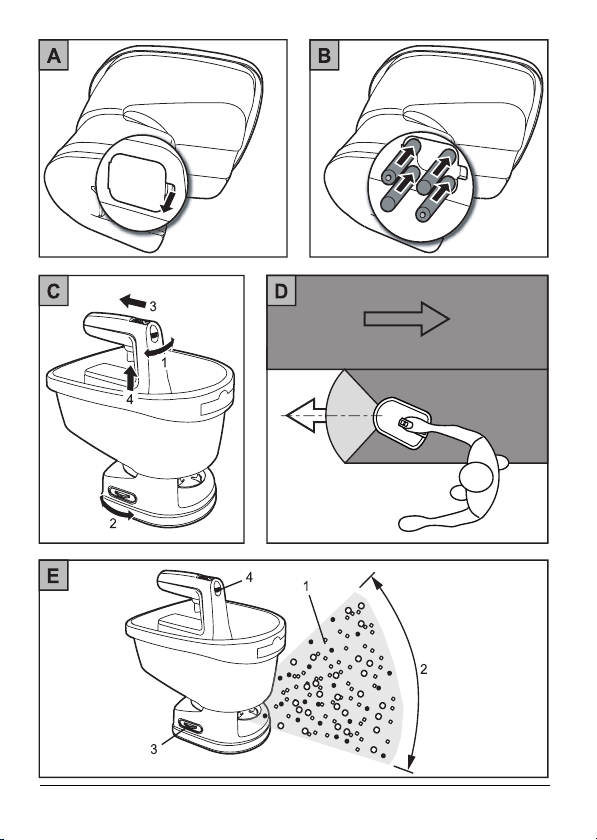 A

B

C

3

1

4

2

D

E

4

1

2

3