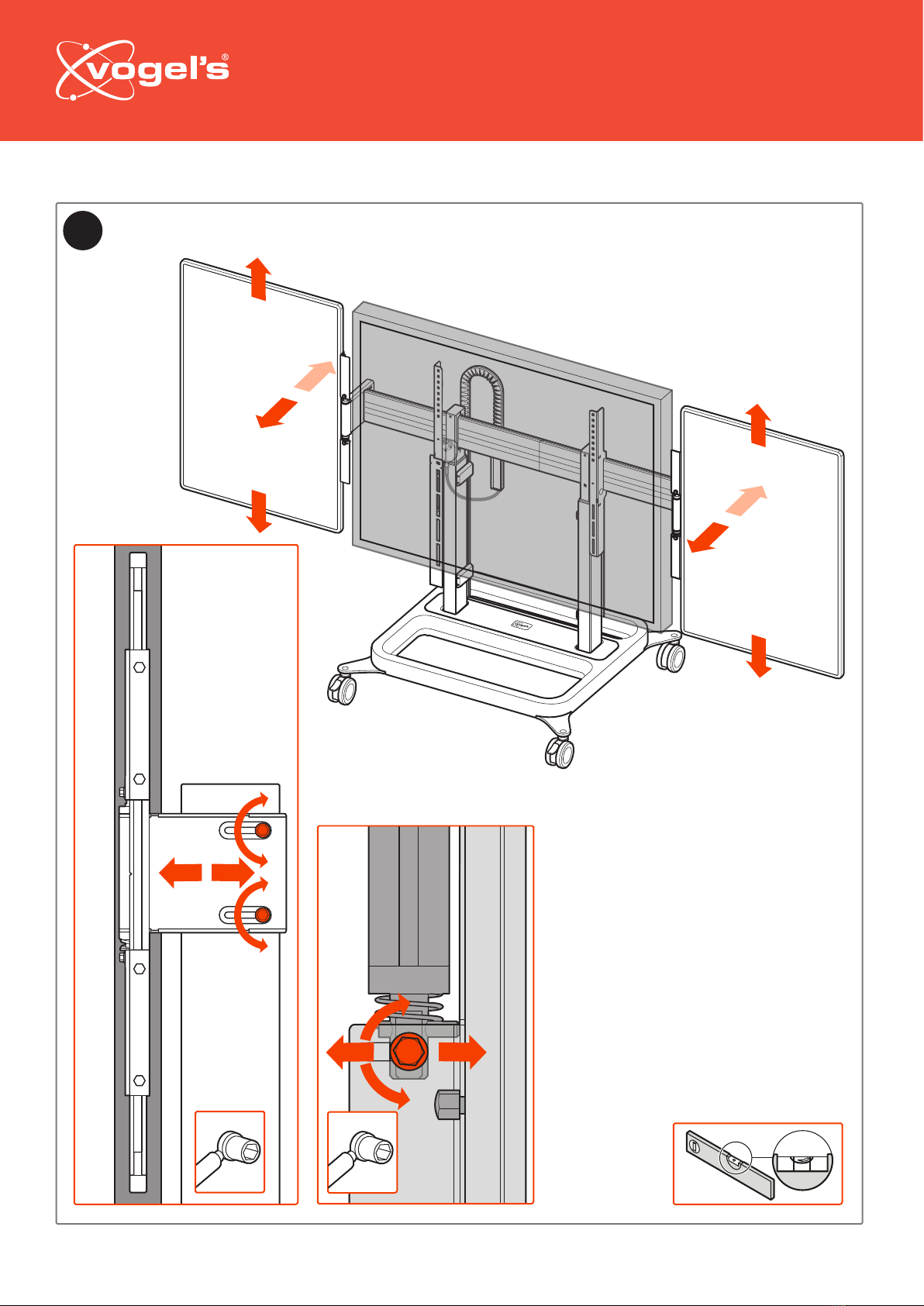 vogel's®