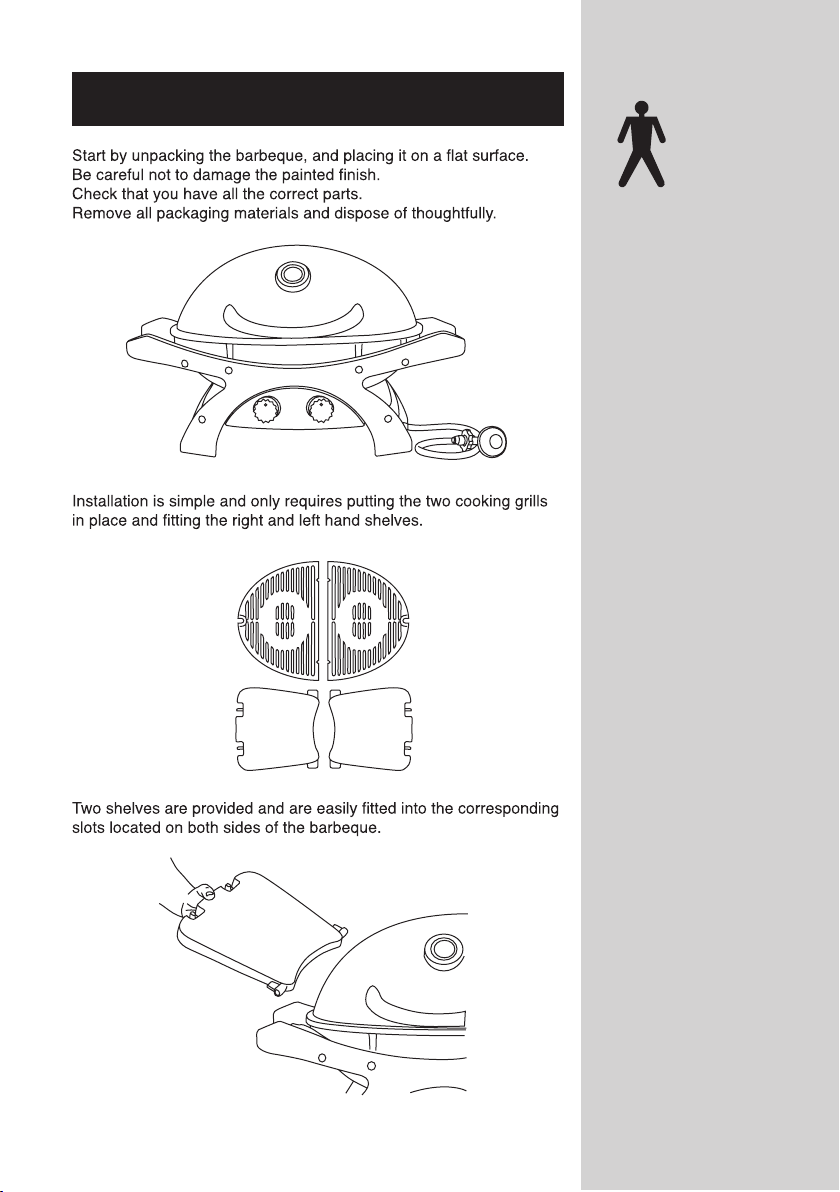 Start by unpacking the barbeque, and placing it on a flat surface.
Be careful not to damage the painted finish.
Check that you have all the correct parts.
Remove all packaging materials and dispose of thoughtfully.

Installation is simple and only requires putting the two cooking grills in place and fitting the right and left hand shelves.

Two shelves are provided and are easily fitted into the corresponding slots located on both sides of the barbeque.