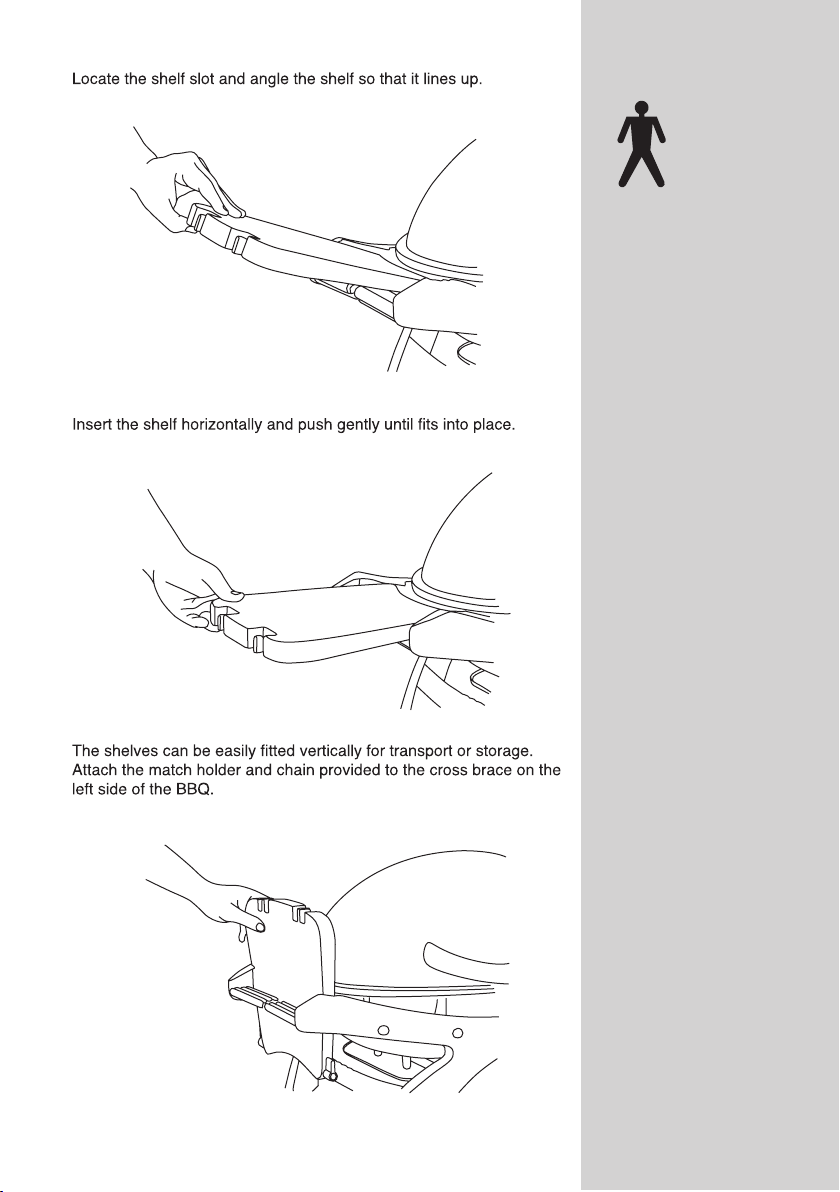 Locate the shelf slot and angle the shelf so that it lines up.

Insert the shelf horizontally and push gently until fits into place.

The shelves can be easily fitted vertically for transport or storage. Attach the match holder and chain provided to the cross brace on the left side of the BBQ.