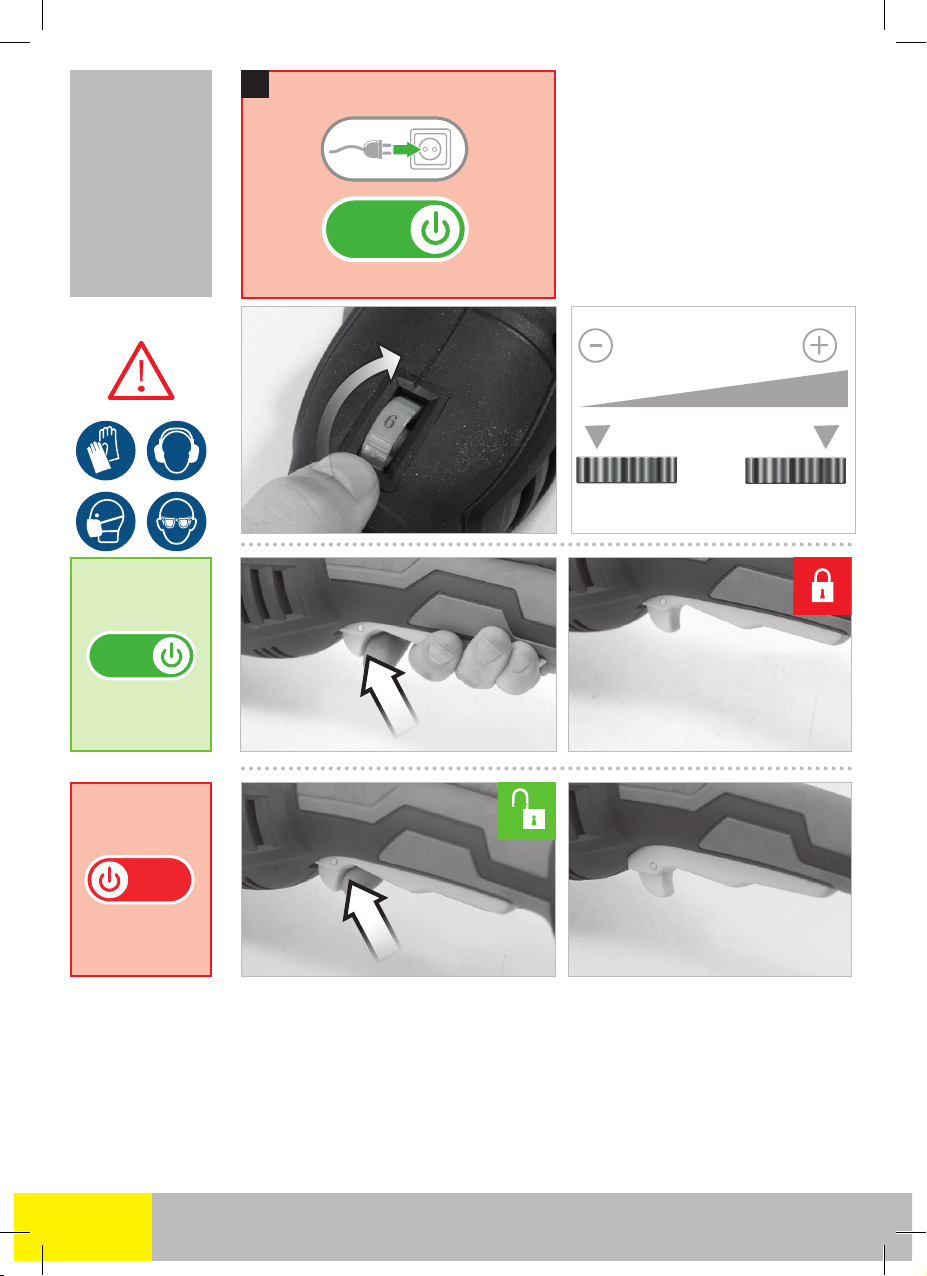 6