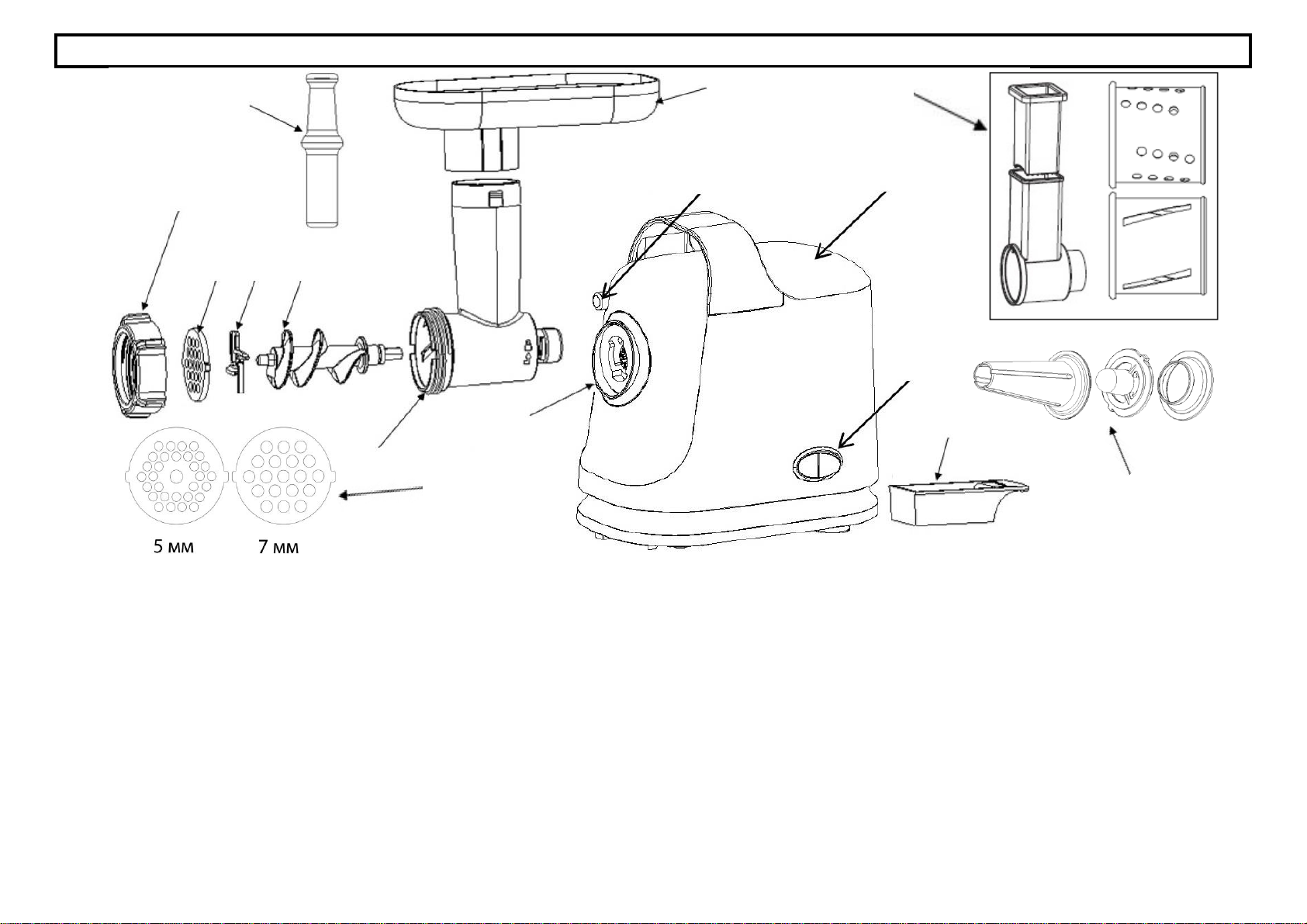 5 мм
7 мм