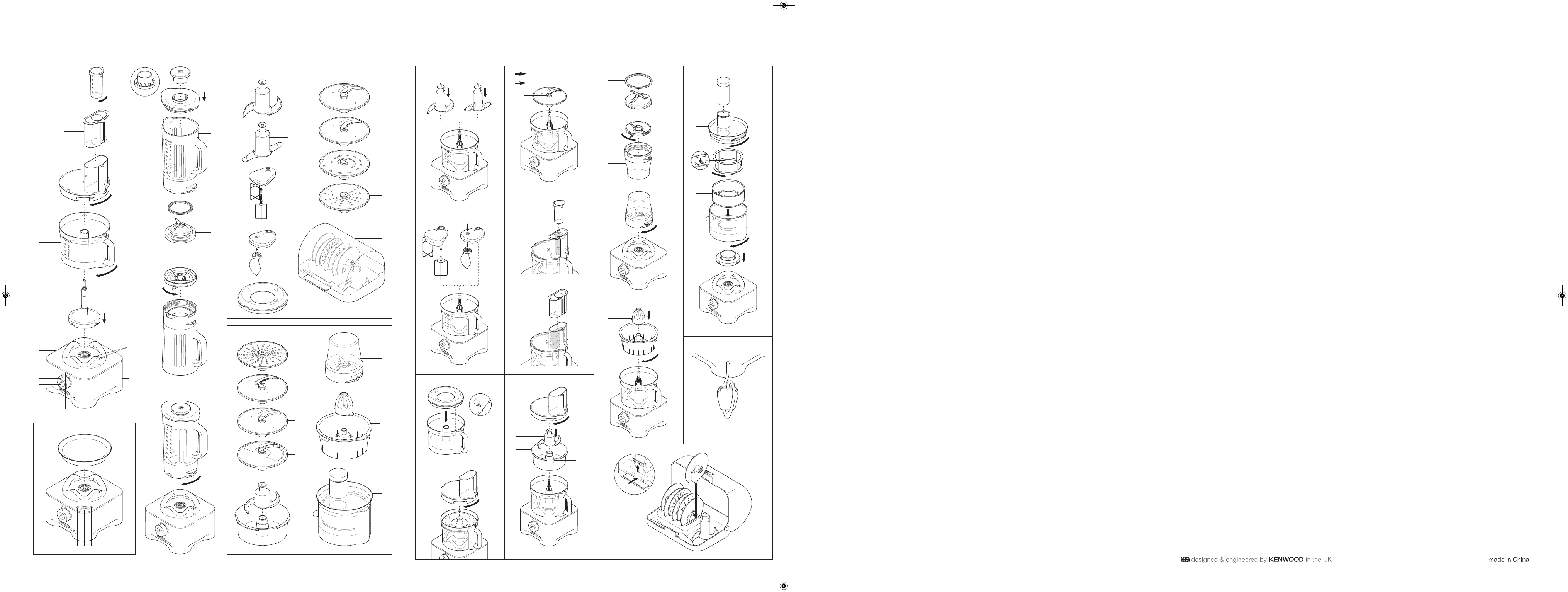 designed & engineered by KENWOOD in the UK

made in China