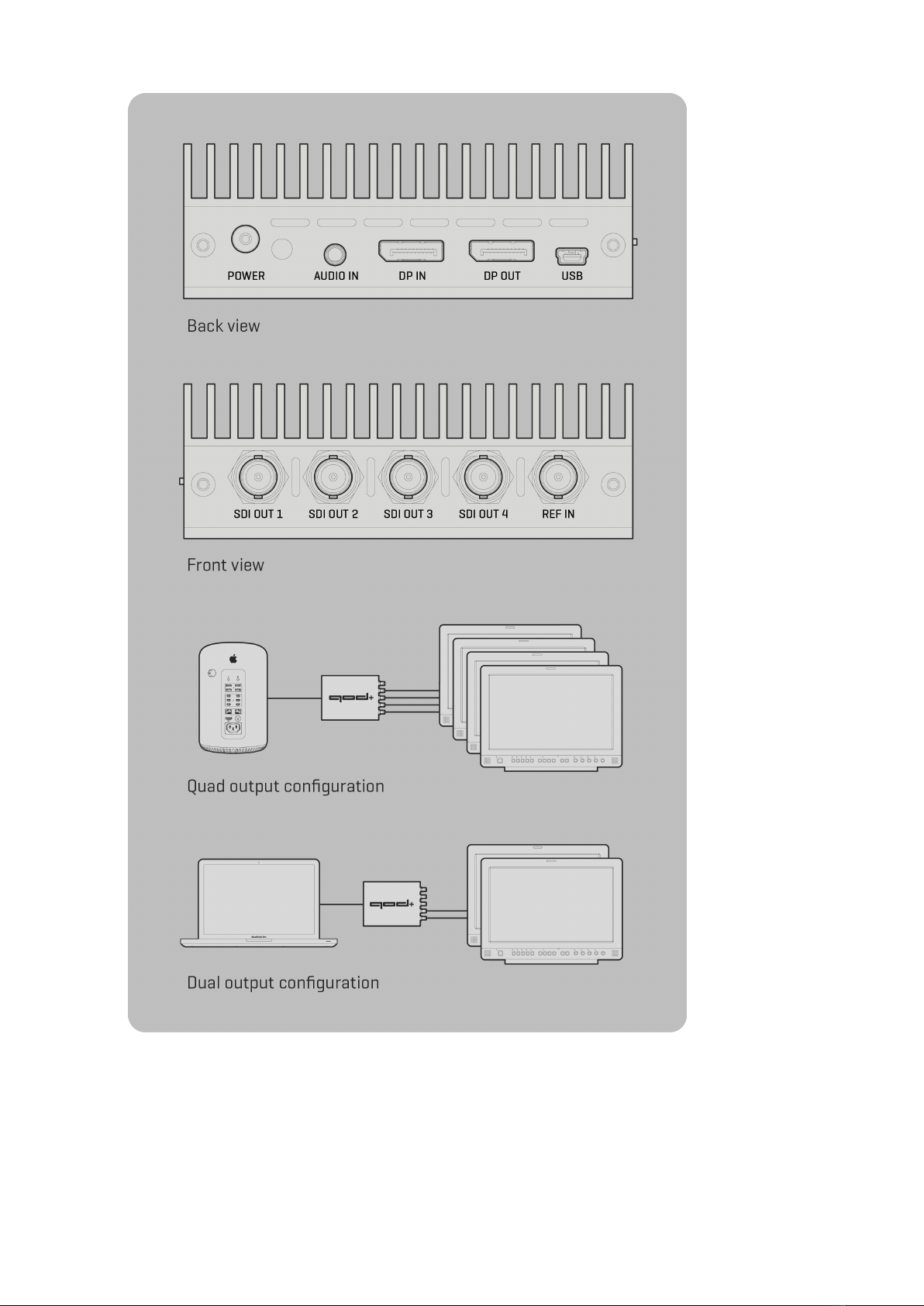 POWER AUDIO IN DP IN DP OUT USB

Back view

SDI OUT 1 SDI OUT 2 SDI OUT 3 SDI OUT 4 REF IN

Front view

qod+

Quad output configuration

qod+

Dual output configuration