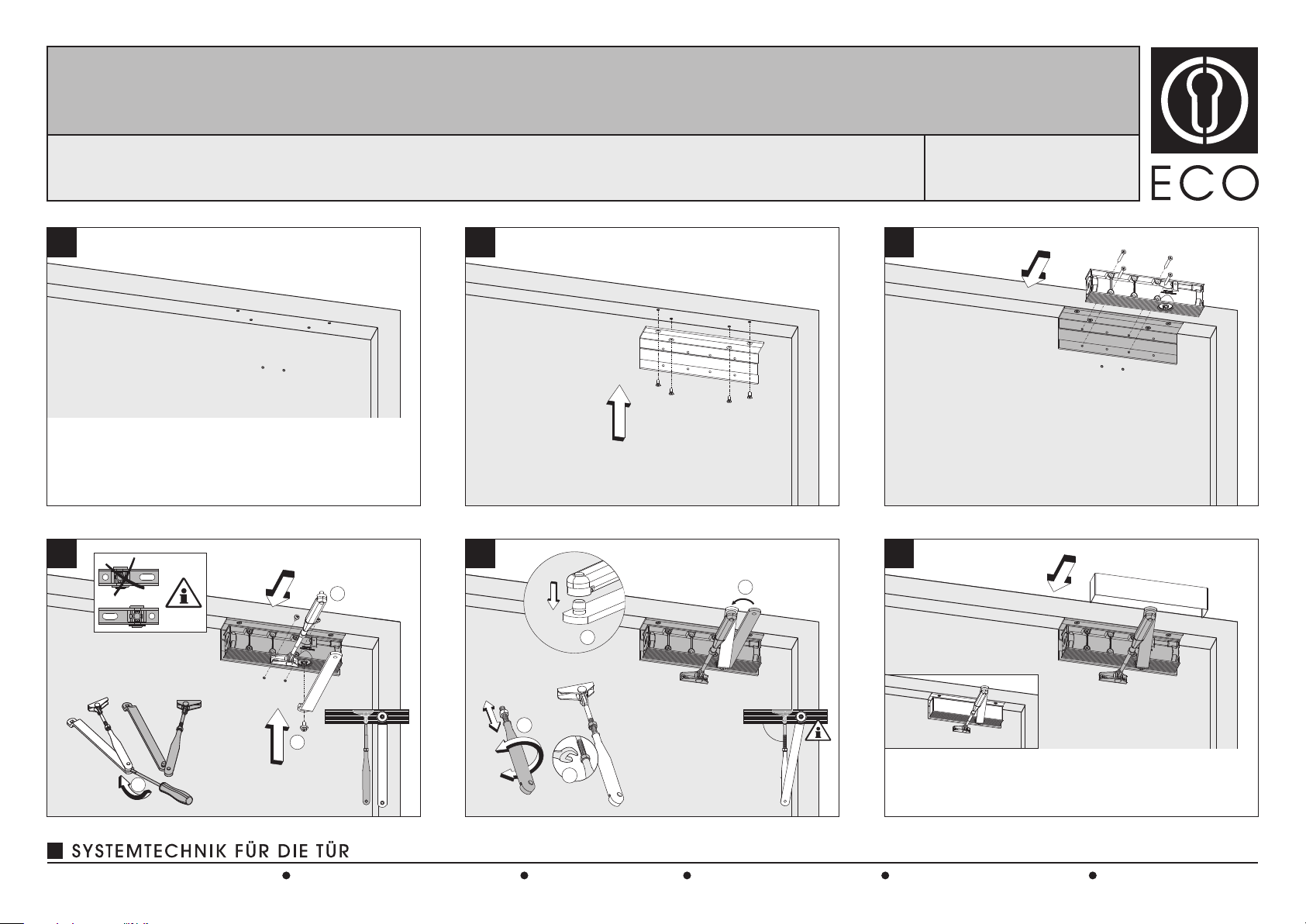 ECO

SYSTEMTECHNIK FÜR DIE TÜR