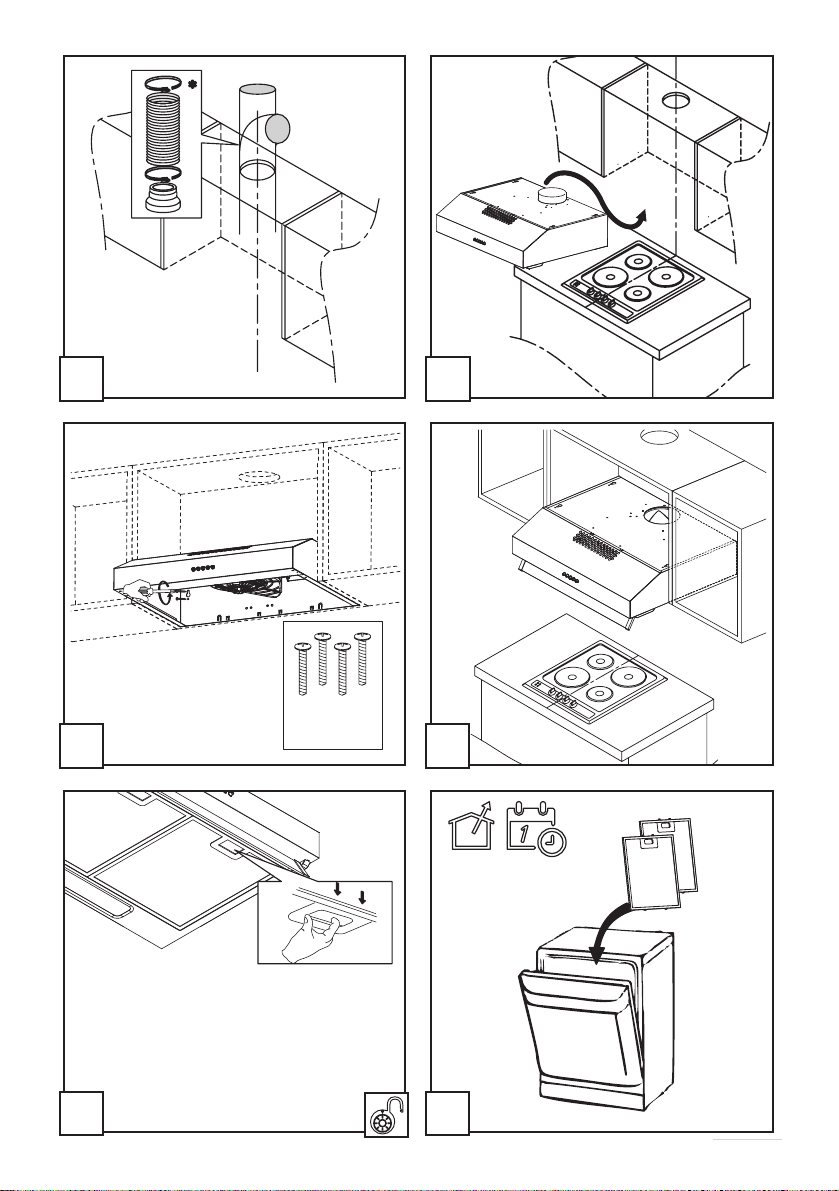 1