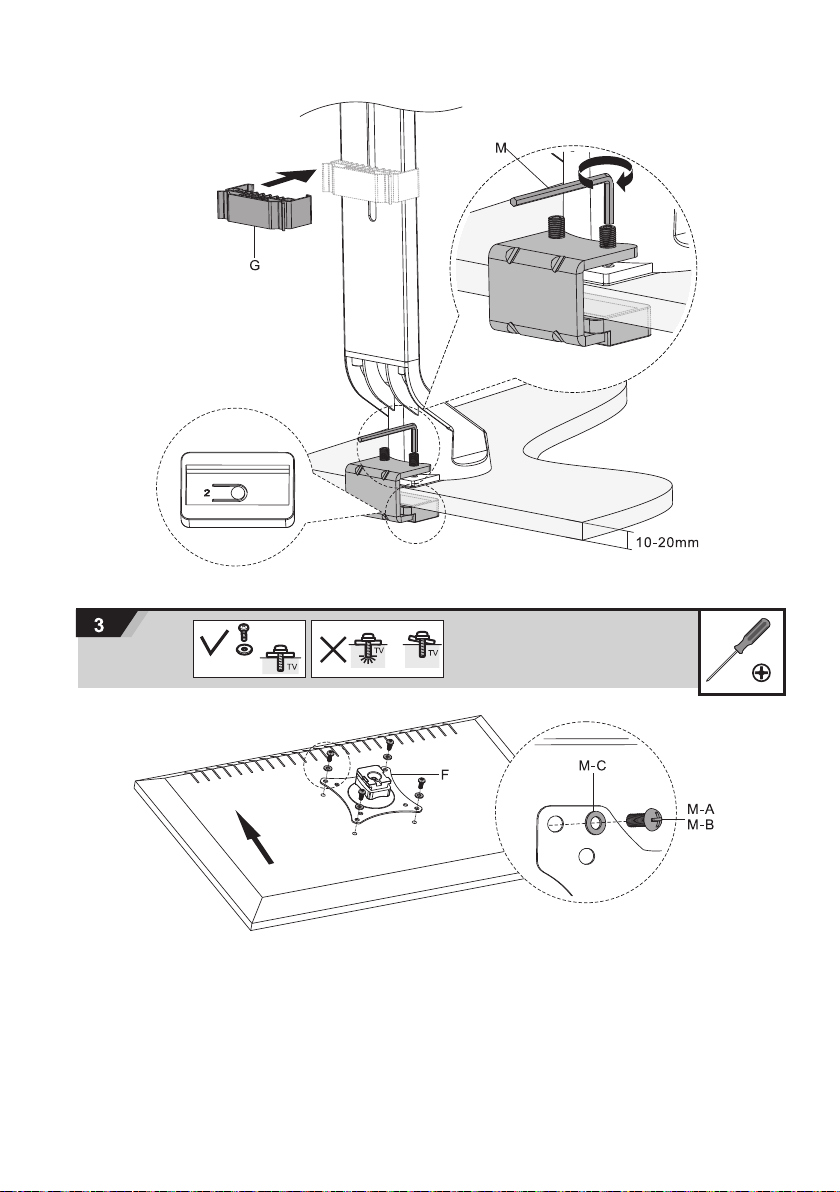 M

G

2

10-20mm

3

TV

TV

TV

F

M-C

M-A
M-B