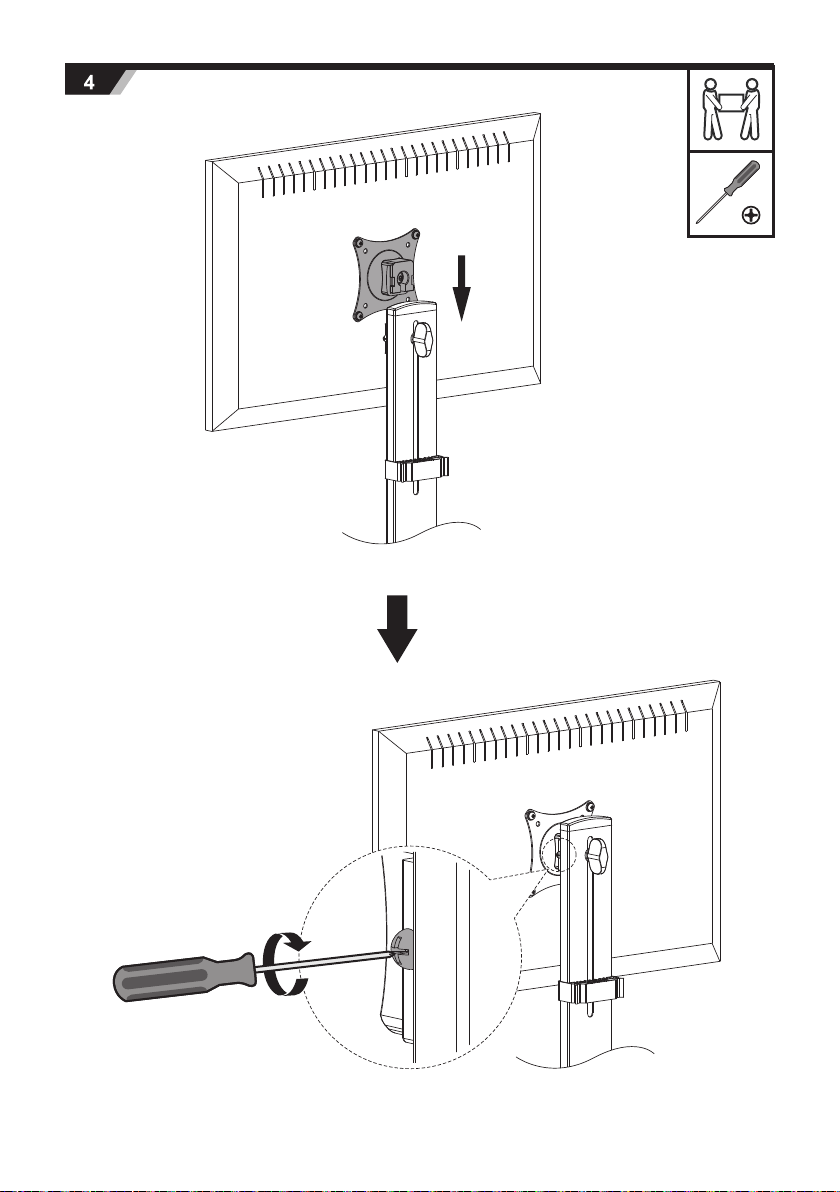 4