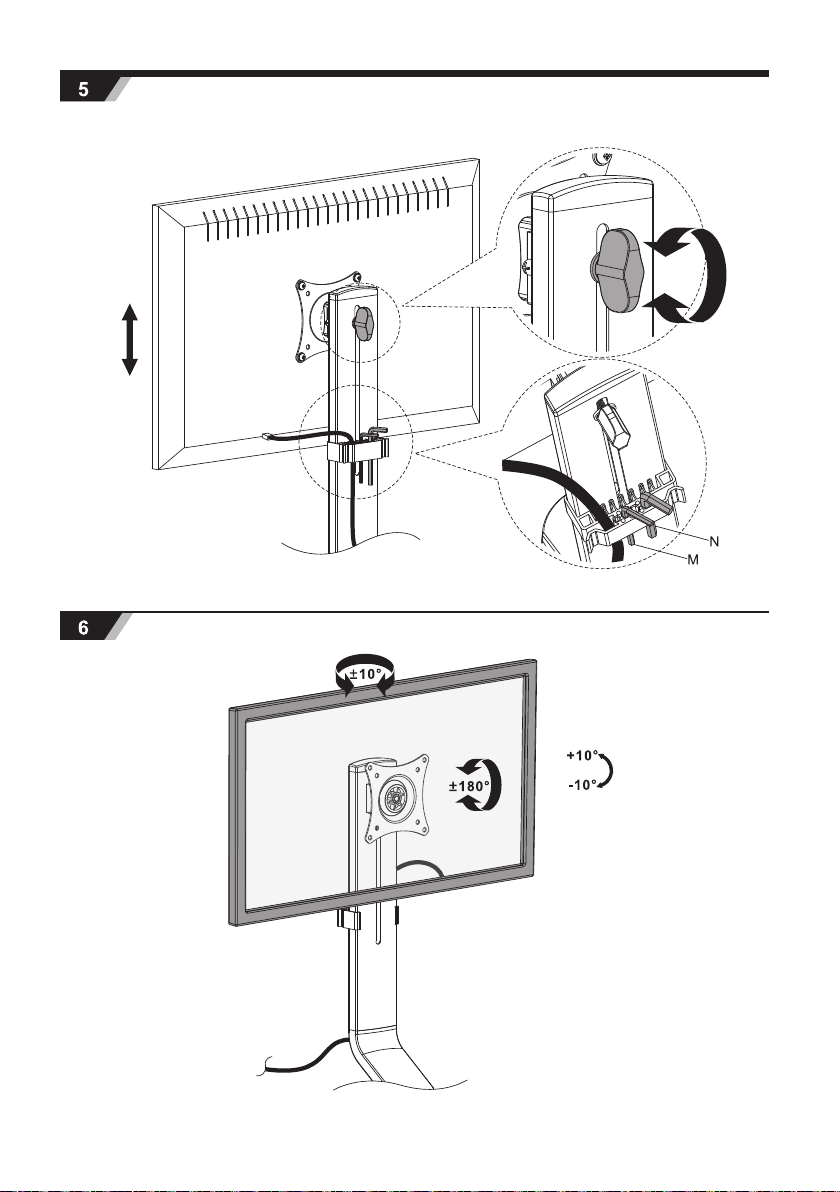 5

N

M

6

±10°

±180°

+10°

-10°