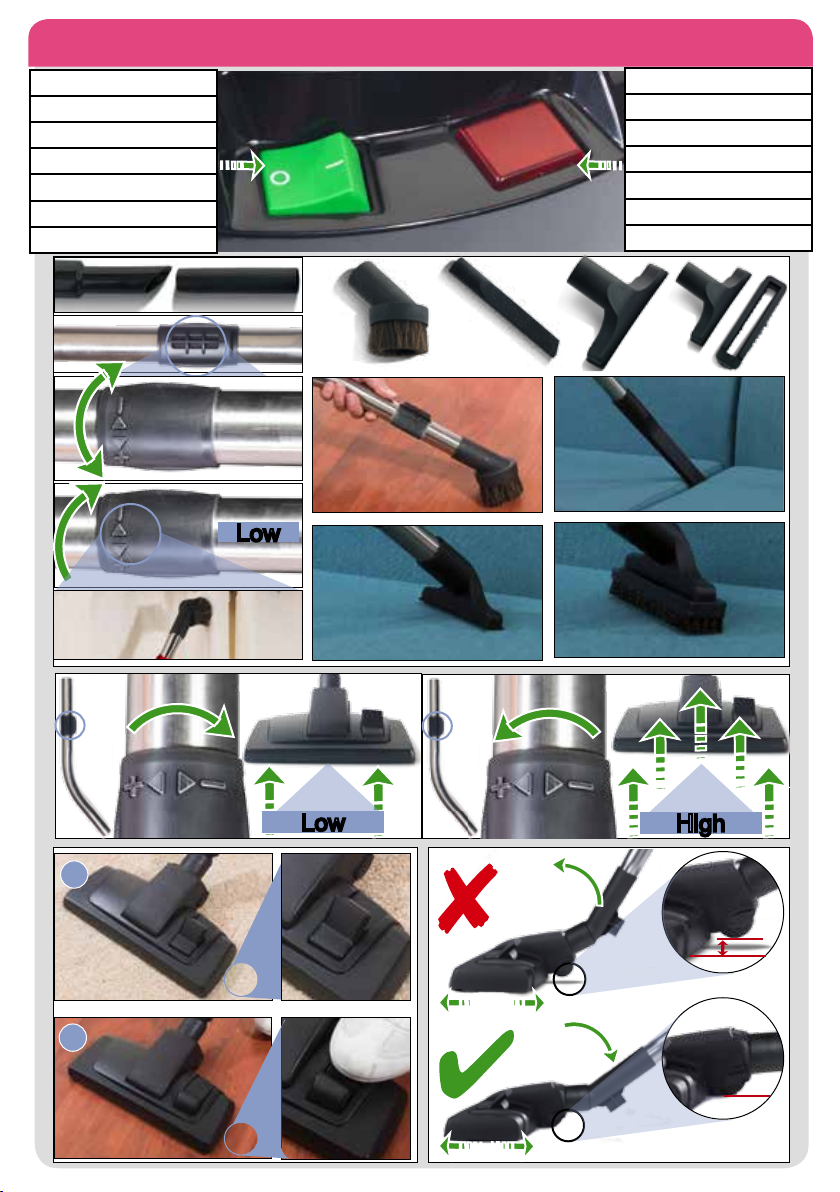 O I

Low

Low

High