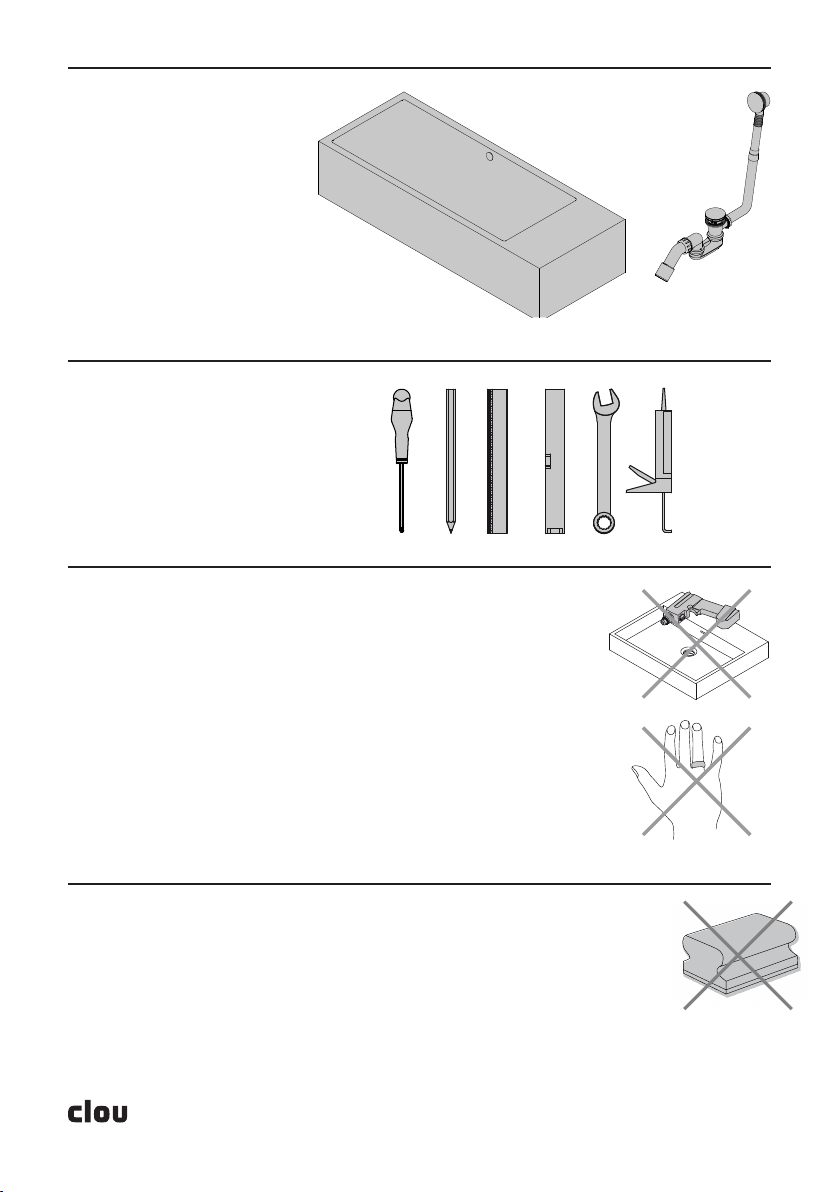 clou