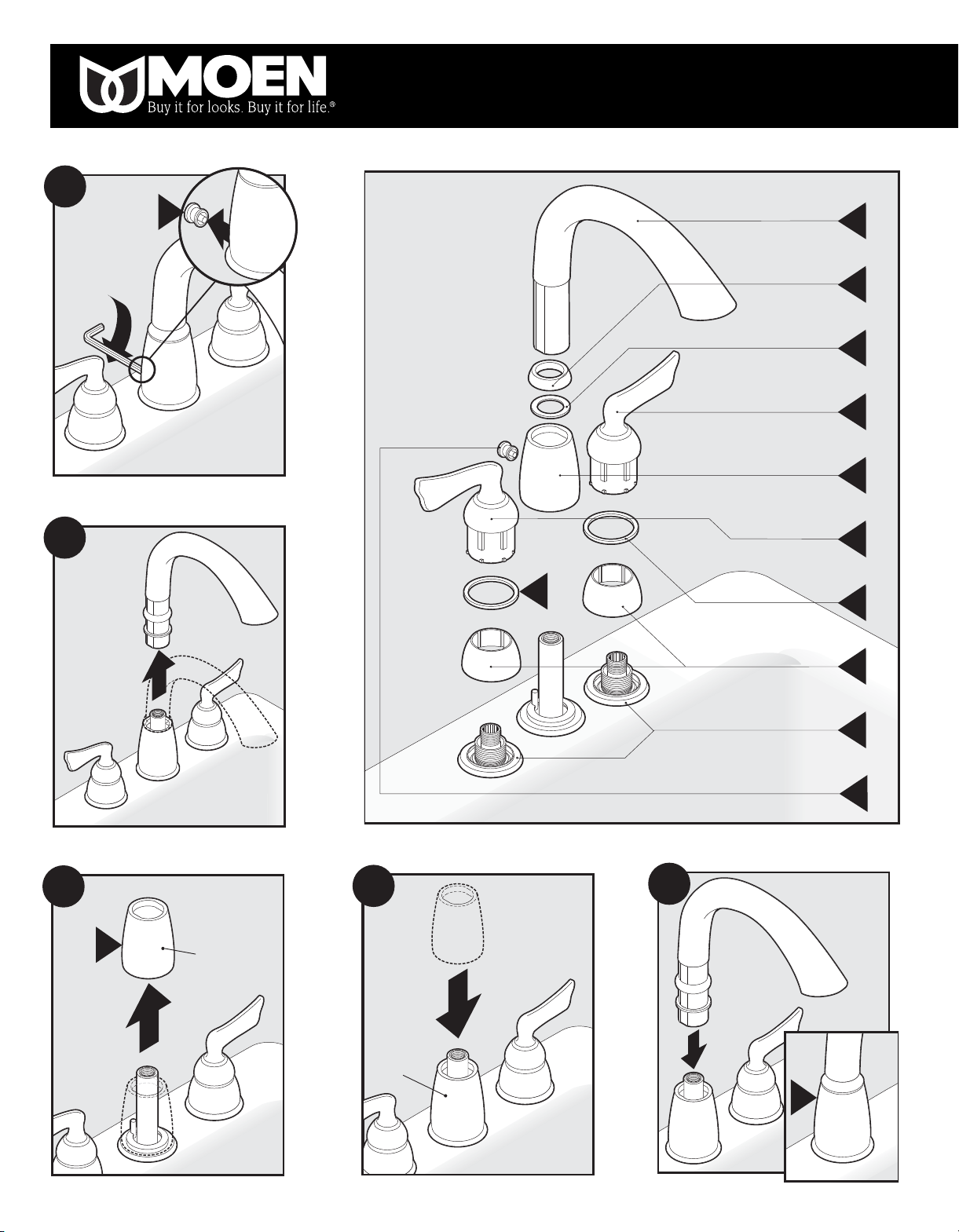 MOEN
Buy it for looks. Buy it for life.®