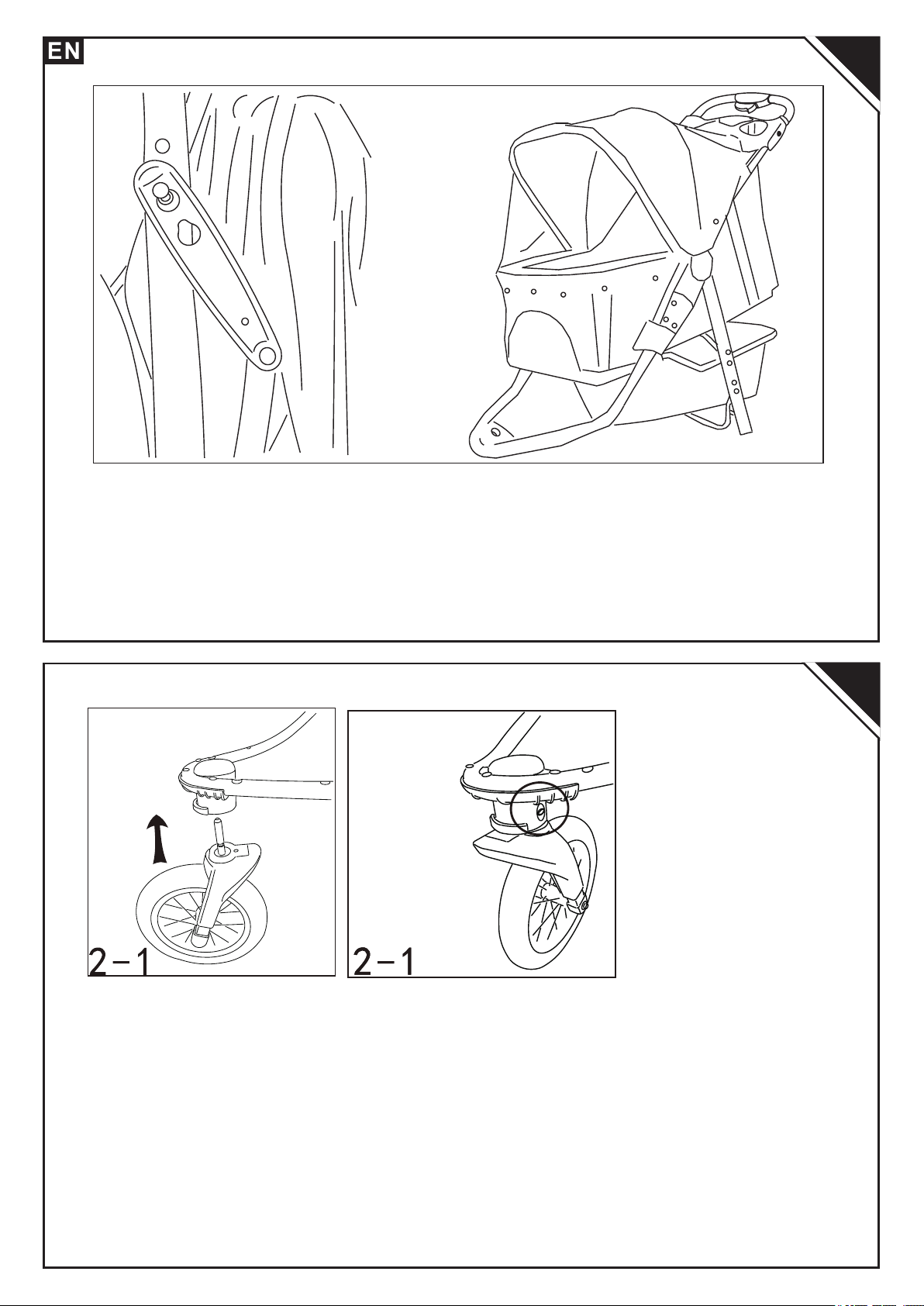 EN

2-1

2-1