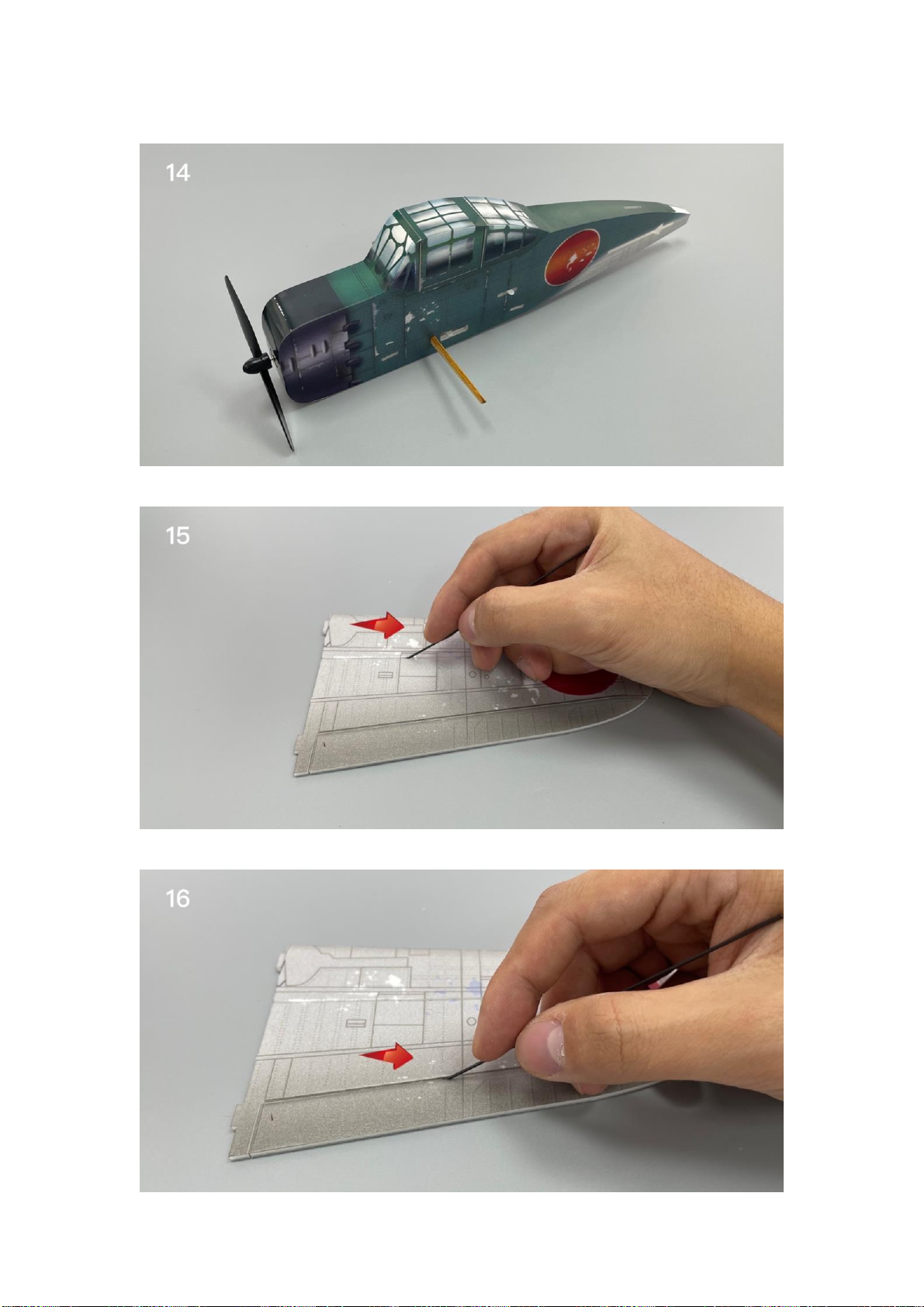 14

15

16