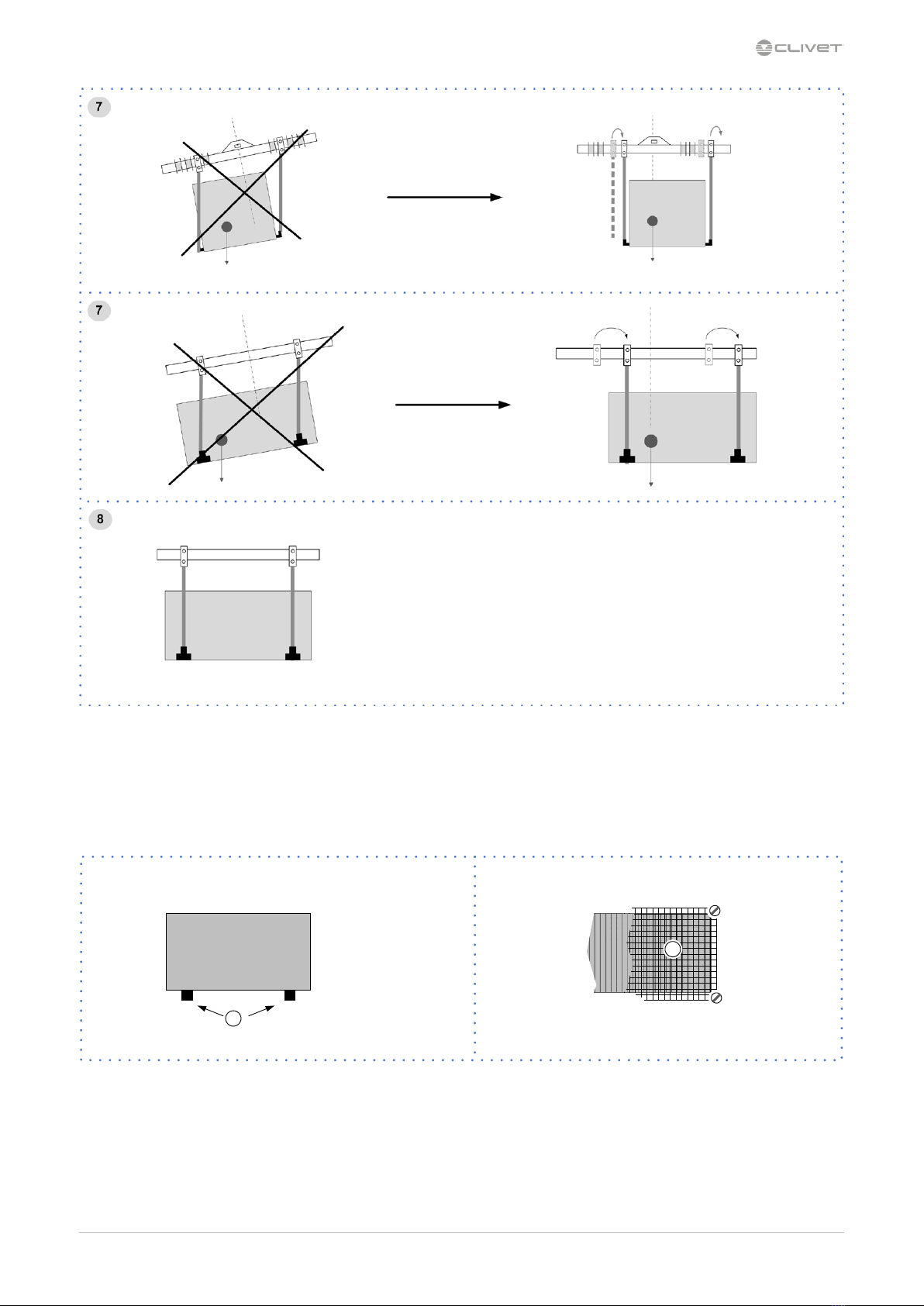 CLIVET

7

7

8