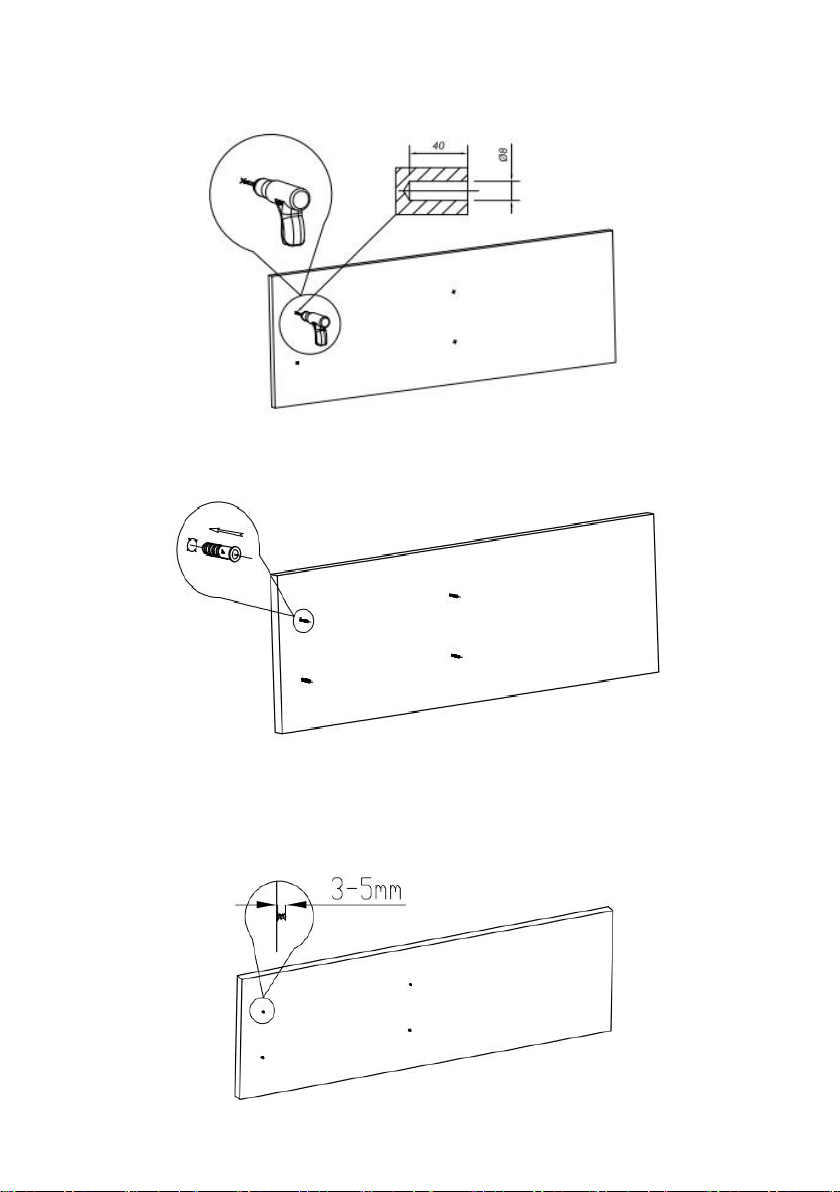 40

Ø8

3-5mm