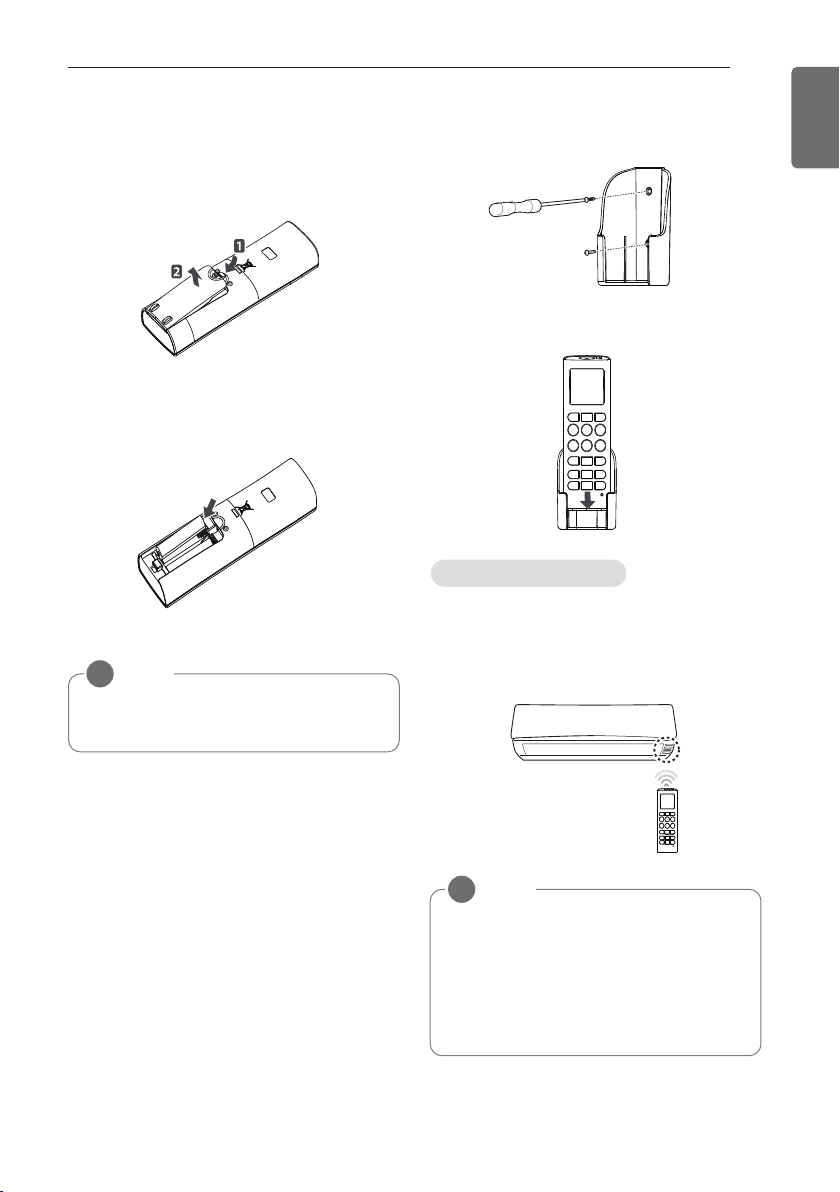 1

2