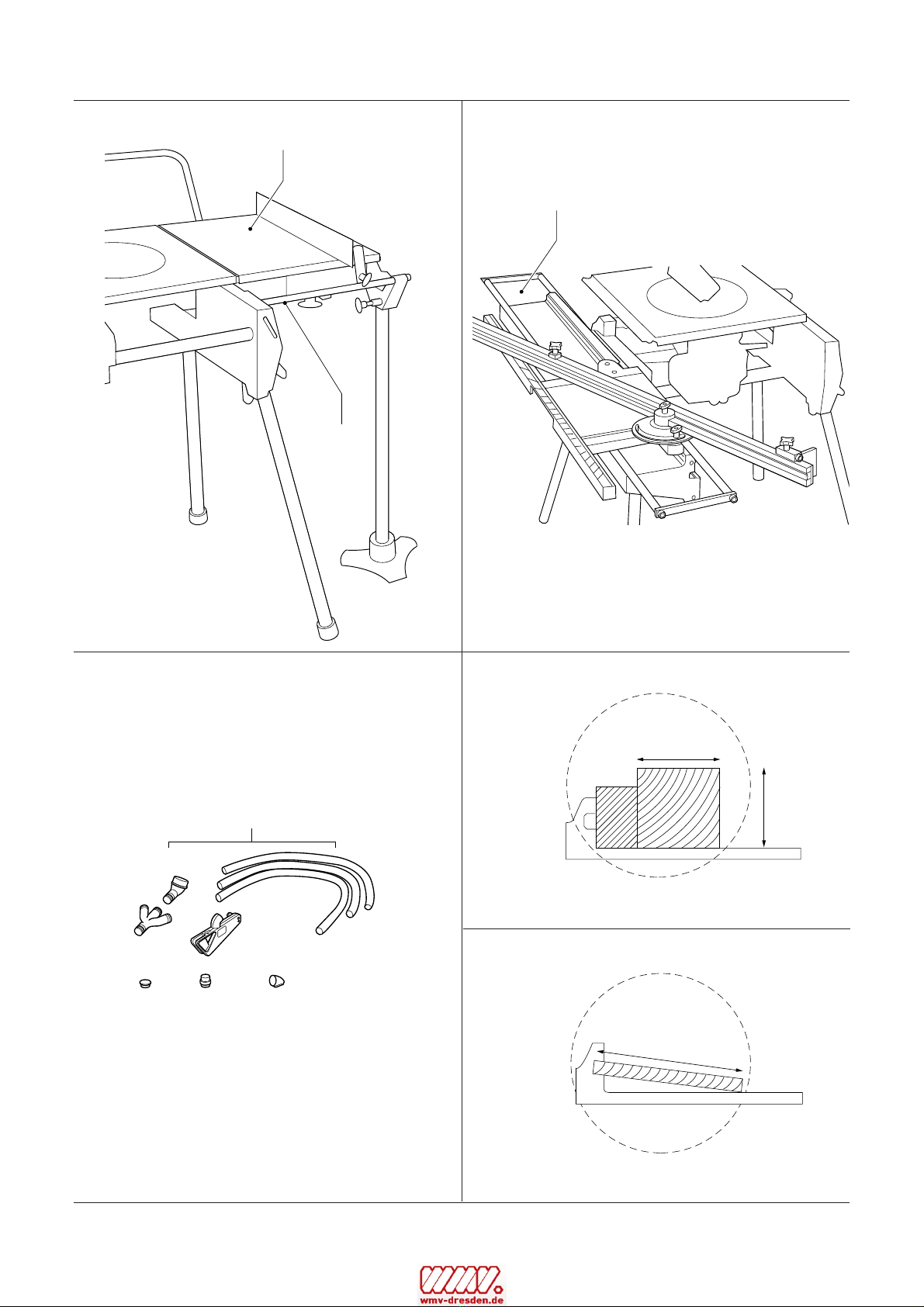 wmv-dresden.de