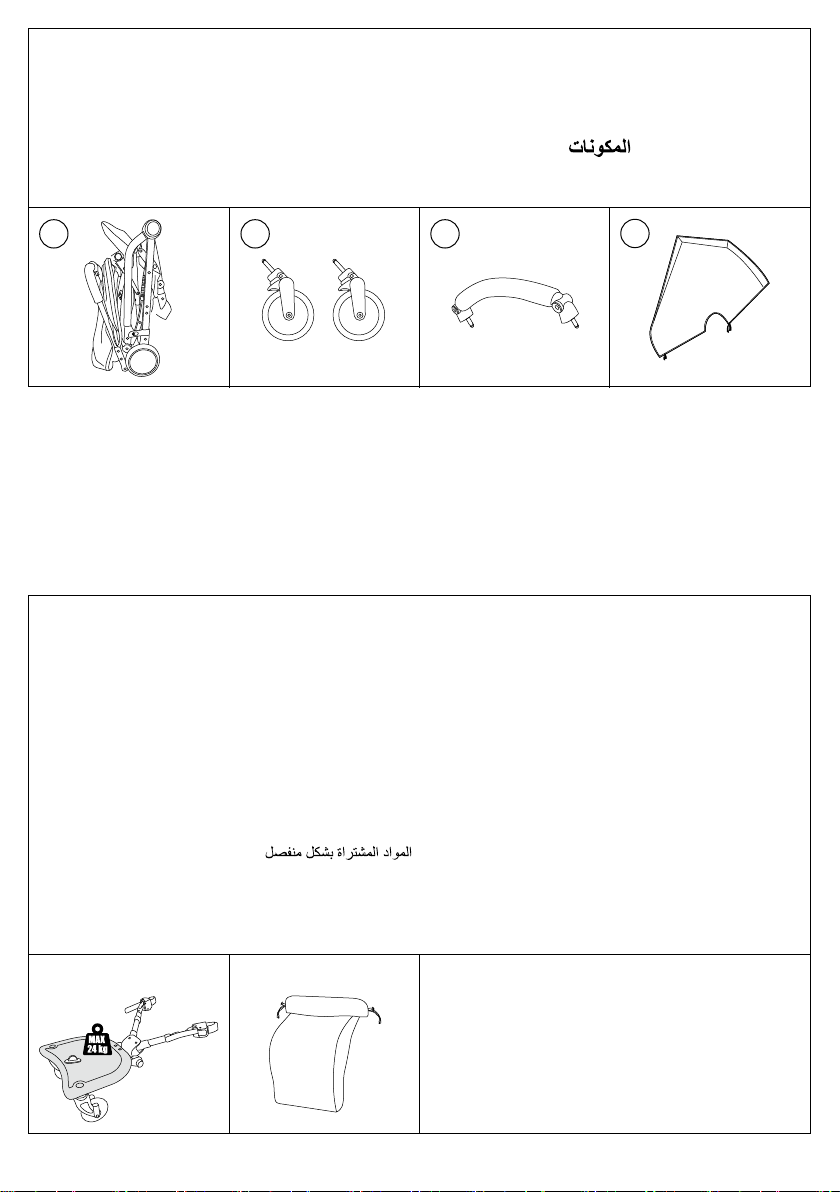 المكونات

المواد المشتراة بشكل منفصل

MAX
24 kg