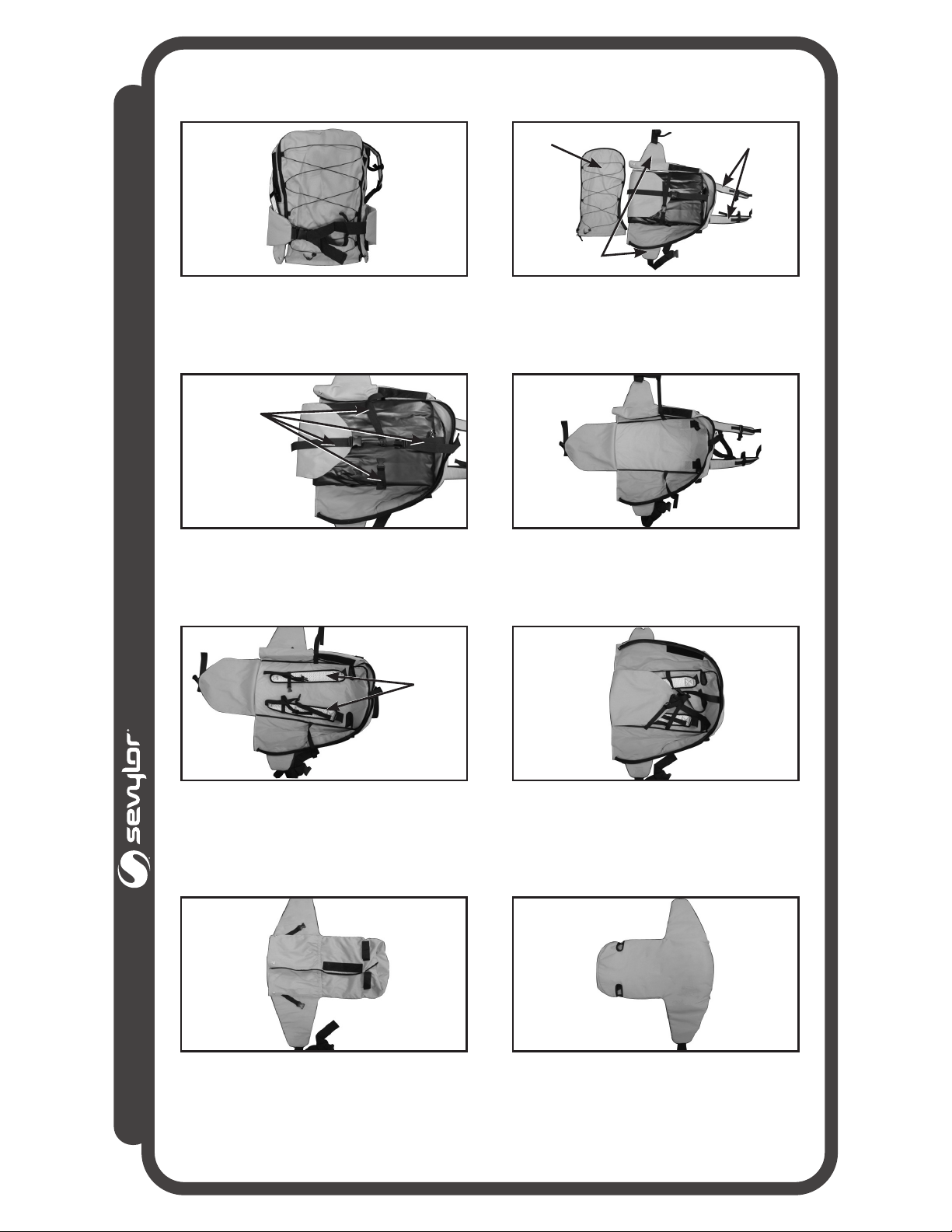 sevylor