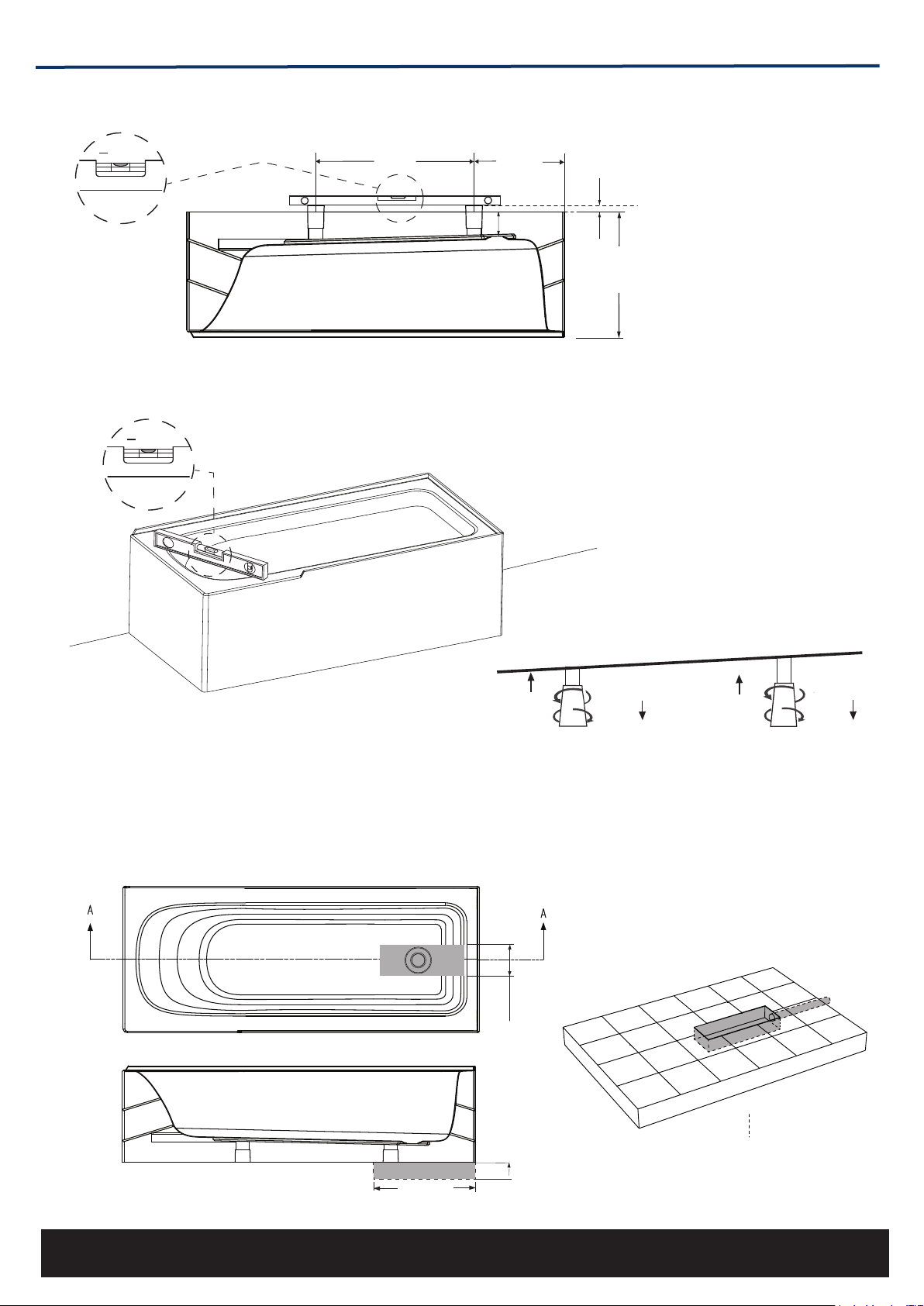 A

A