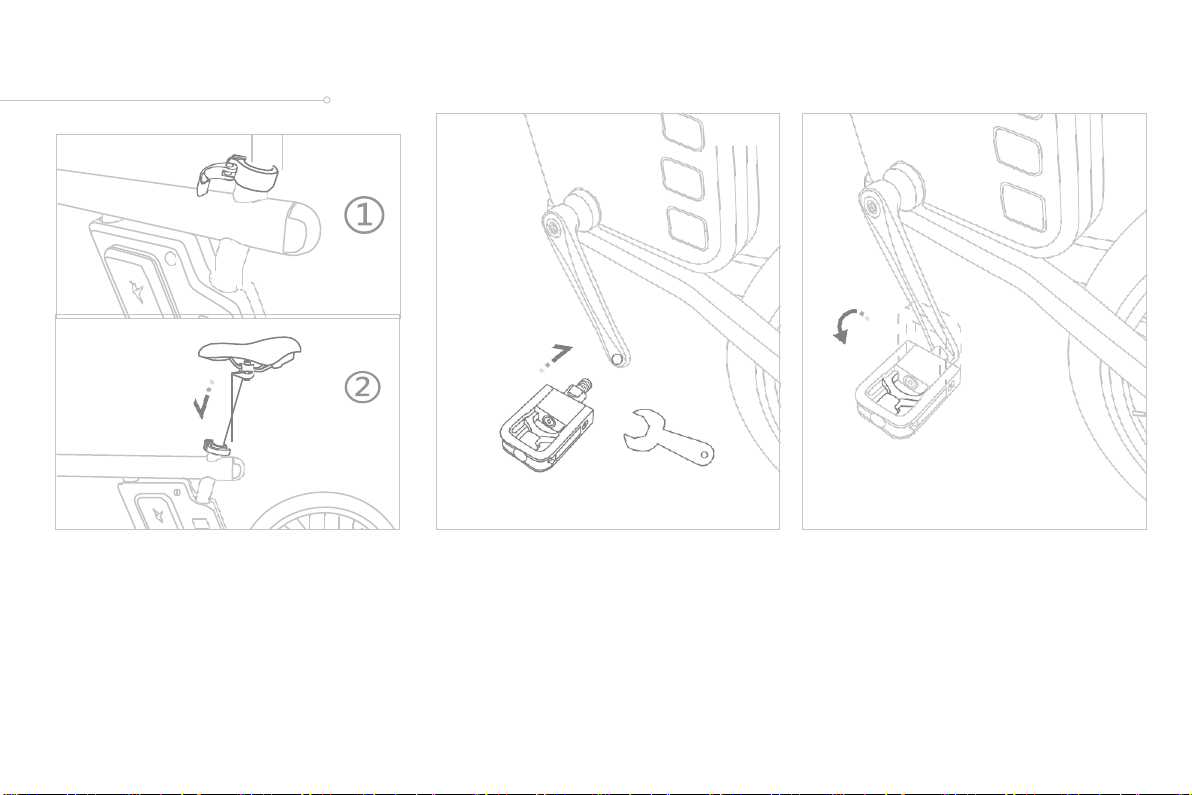 ①

②