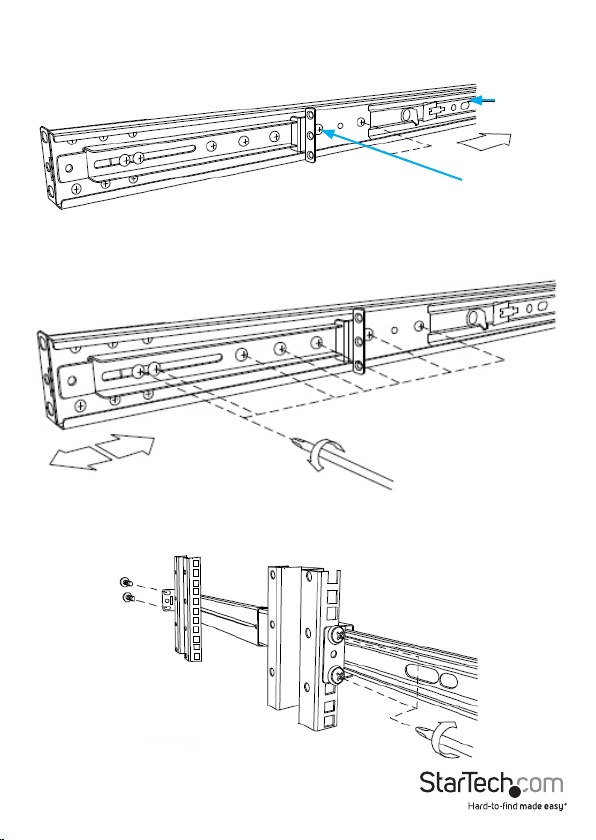 StarTech.com
Hard-to-find made easy®