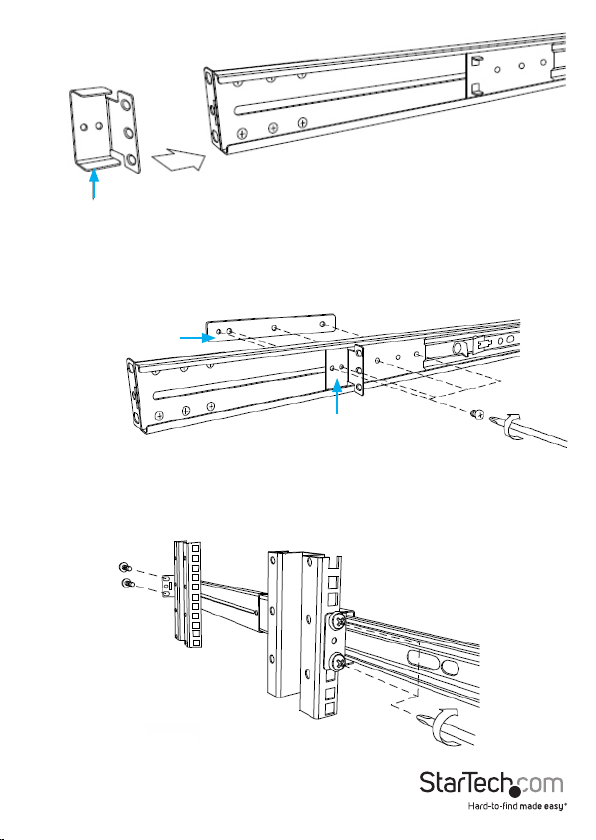 StarTech.com
Hard-to-find made easy®