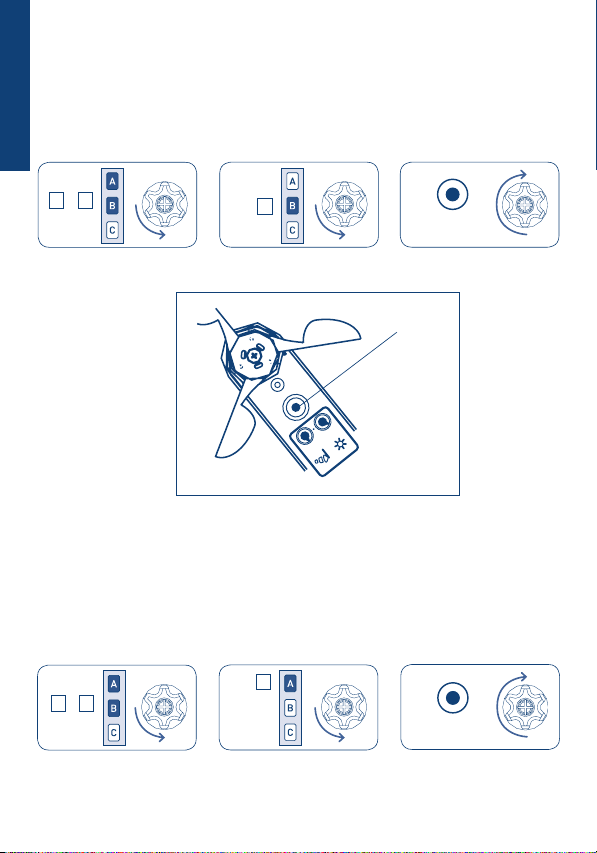 A
B
C

A
B
C

A
B
C

A
B
C