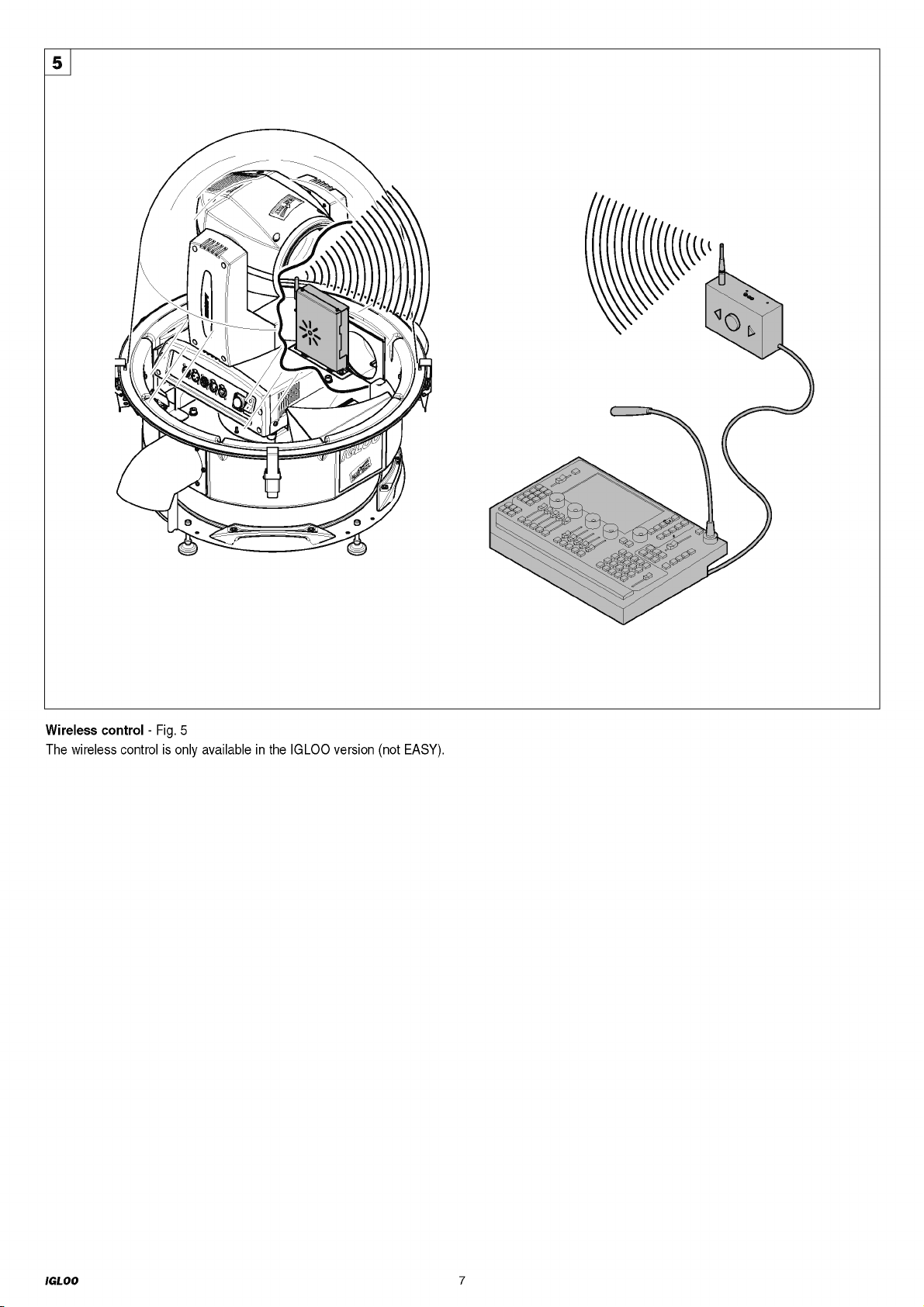 5

IGLOO

Wireless control - Fig. 5
The wireless control is only available in the IGLOO version (not EASY).

IGLOO 7