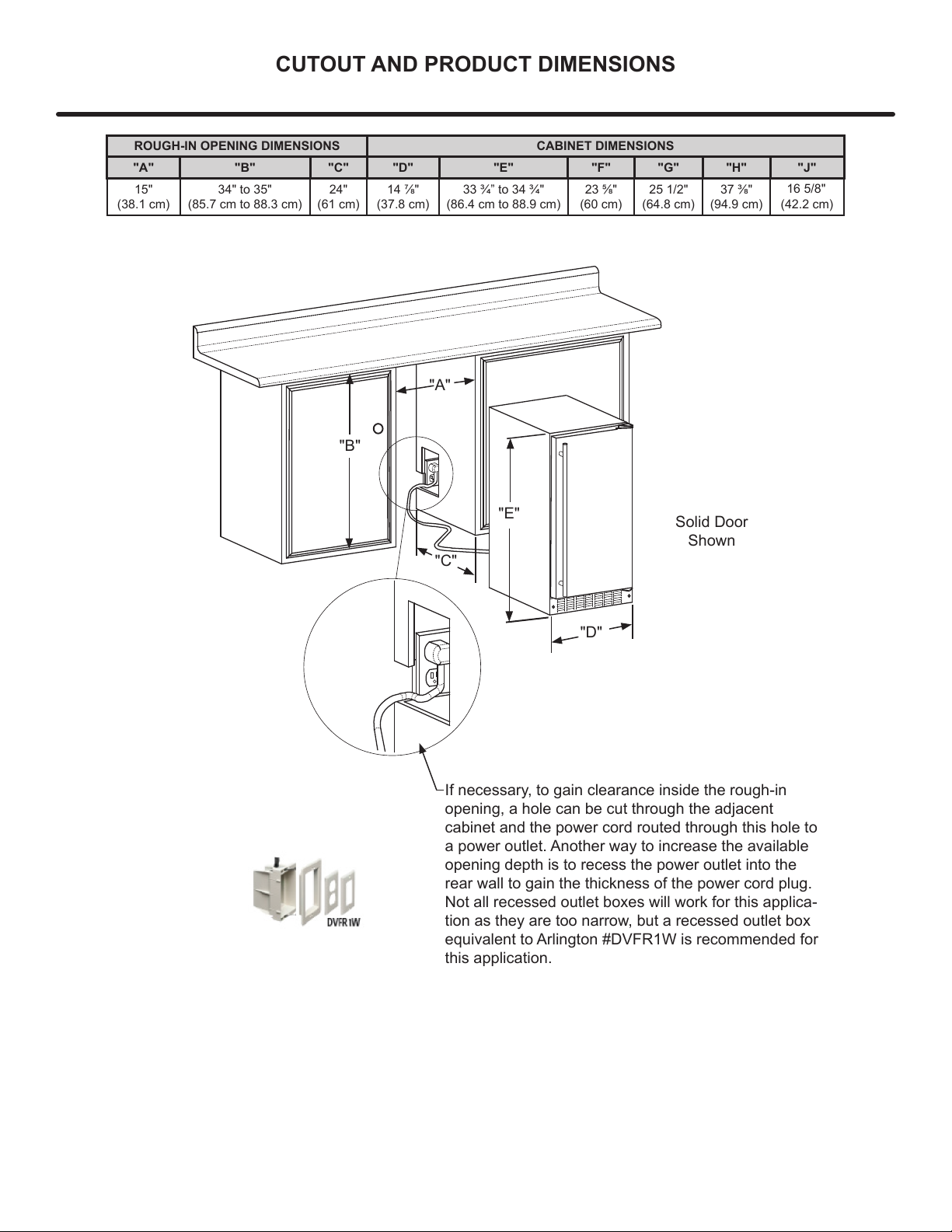 CUTOUT AND PRODUCT DIMENSIONS

| ROUGH-IN OPENING DIMENSIONS | | | CABINET DIMENSIONS | | | | | |
|---|---|---|---|---|---|---|---|---|
| "A" | "B" | "C" | "D" | "E" | "F" | "G" | "H" | "J" |
| 15" (38.1 cm) | 34" to 35" (85.7 cm to 88.3 cm) | 24" (61 cm) | 14 ⅞" (37.8 cm) | 33 ¾" to 34 ¾" (86.4 cm to 88.9 cm) | 23 ⅝" (60 cm) | 25 1/2" (64.8 cm) | 37 ⅜" (94.9 cm) | 16 5/8" (42.2 cm) |

"A"

"B"

"E"

"C"

"D"

Solid Door Shown

DVFR1W

If necessary, to gain clearance inside the rough-in opening, a hole can be cut through the adjacent cabinet and the power cord routed through this hole to a power outlet. Another way to increase the available opening depth is to recess the power outlet into the rear wall to gain the thickness of the power cord plug. Not all recessed outlet boxes will work for this application as they are too narrow, but a recessed outlet box equivalent to Arlington #DVFR1W is recommended for this application.