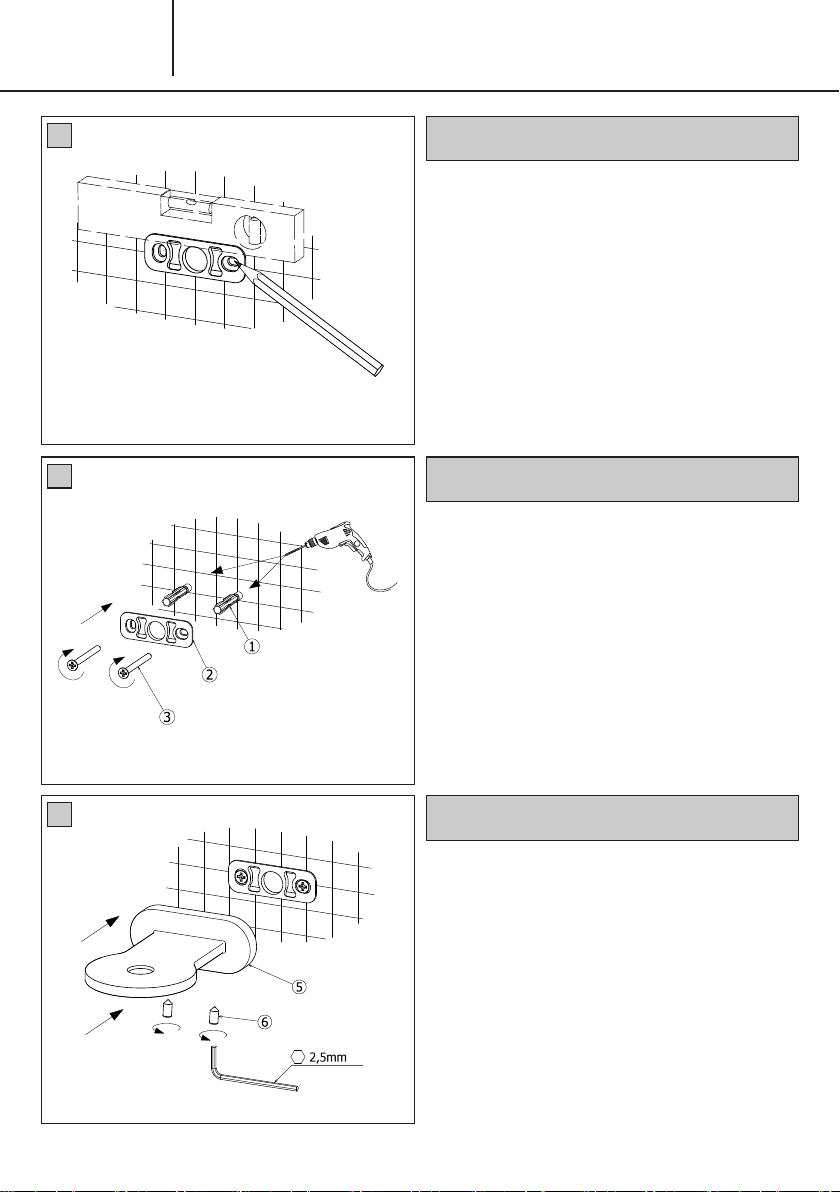 1

2

3

5

6

2,5mm